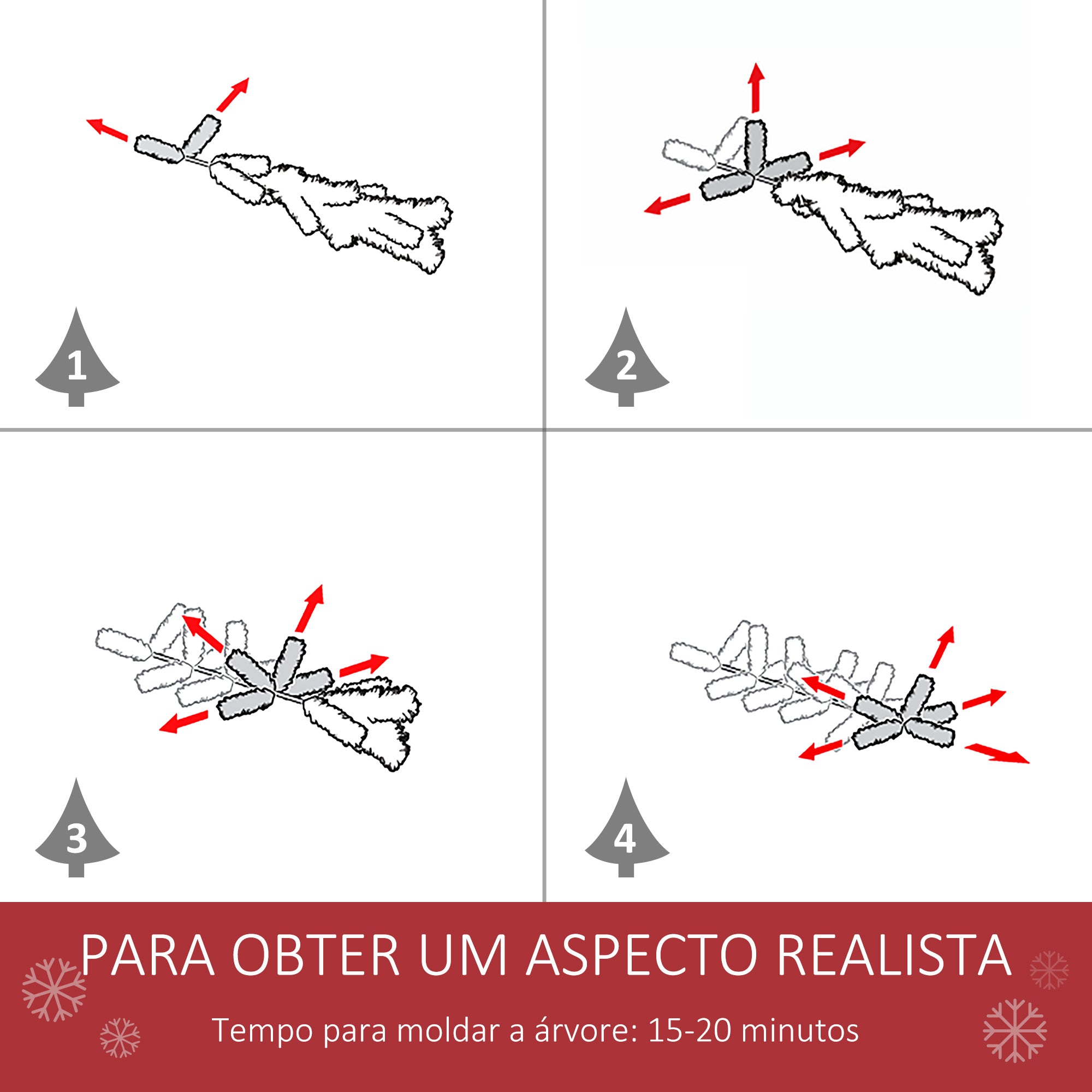 1

2

3

4

PARA OBTER UM ASPECTO REALISTA

Tempo para moldar a árvore: 15-20 minutos