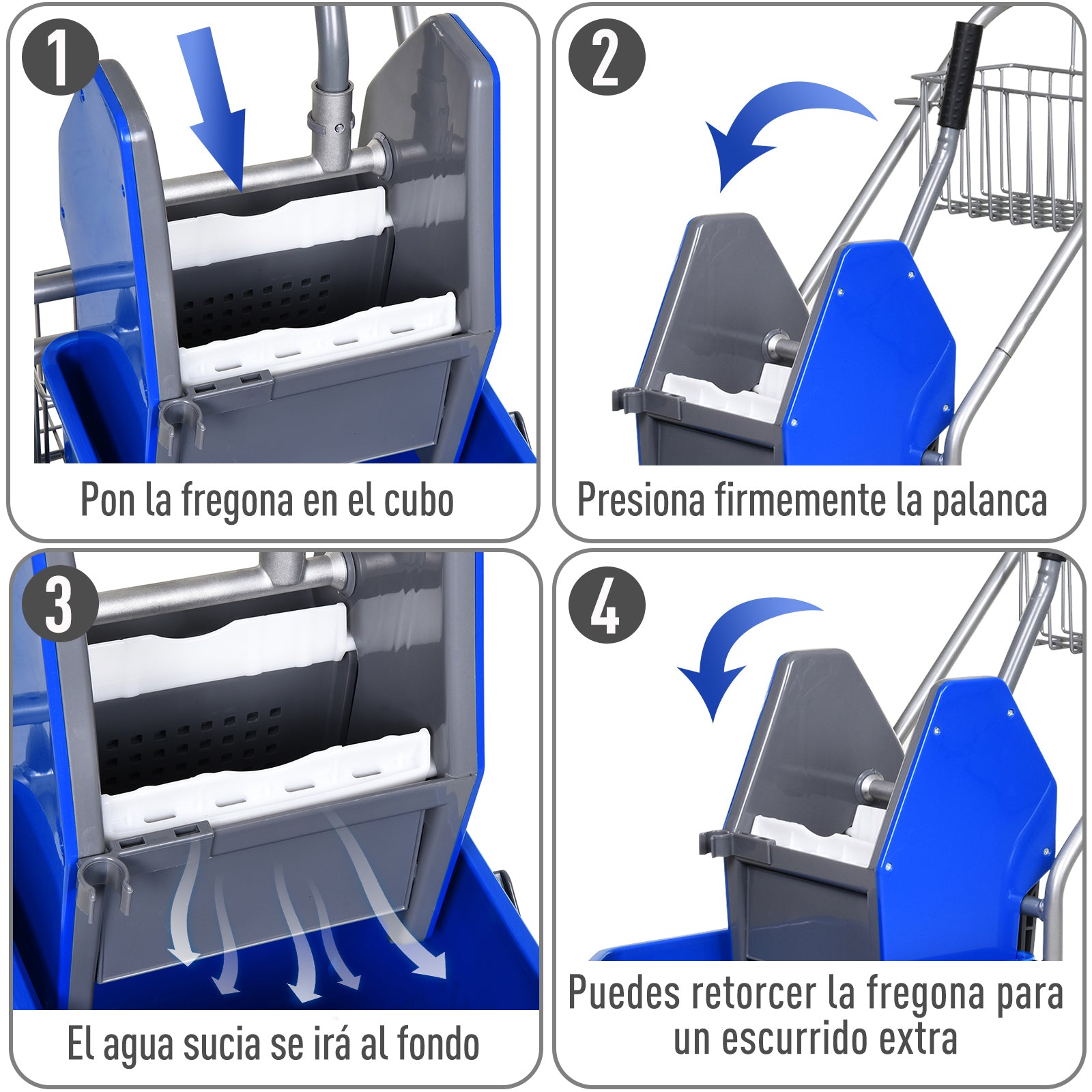 1

Pon la fregona en el cubo

2

Presiona firmemente la palanca

3

El agua sucia se irá al fondo

4

Puedes retorcer la fregona para un escurrido extra