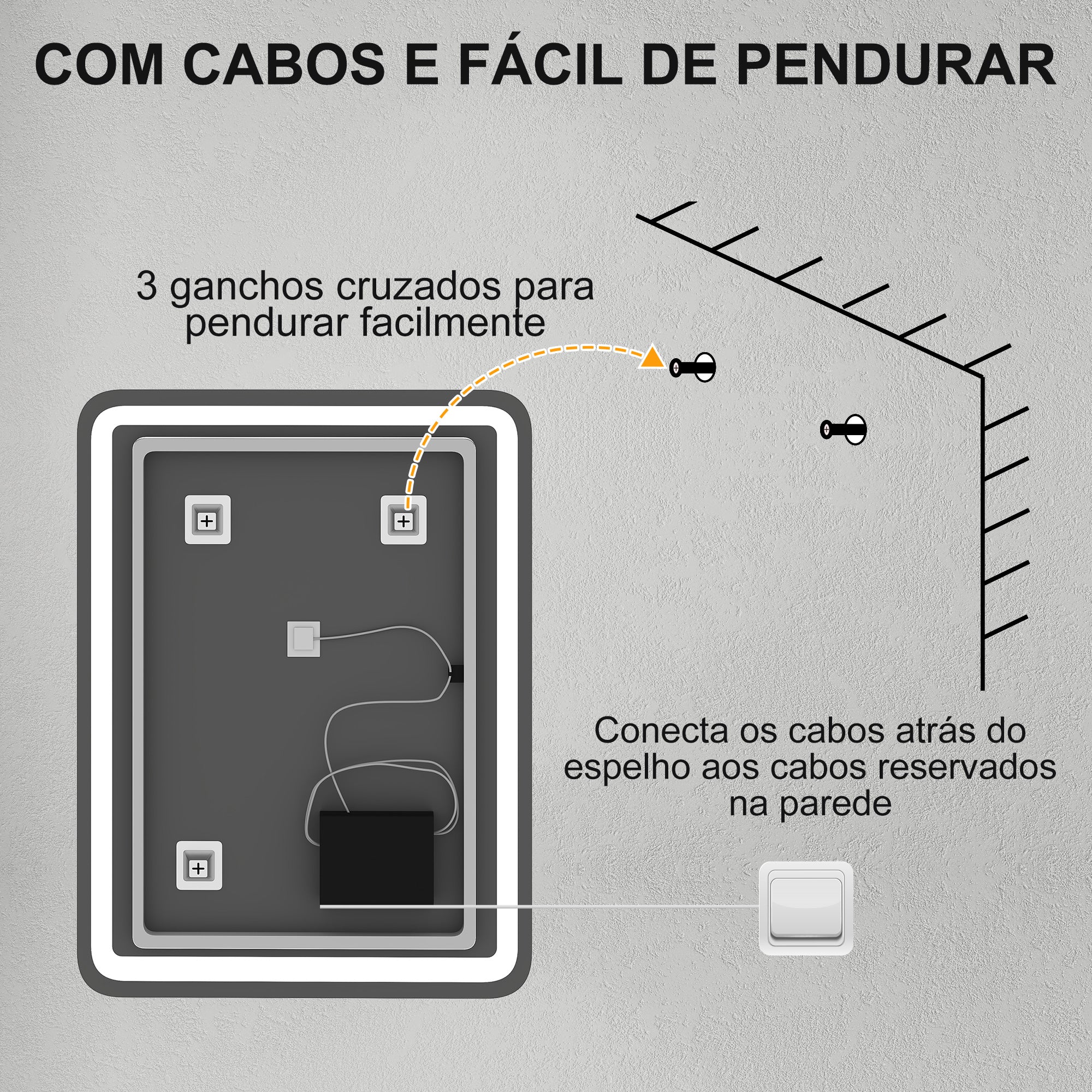 COM CABOS E FÁCIL DE PENDURAR

3 ganchos cruzados para pendurar facilmente

Conecta os cabos atrás do espelho aos cabos reservados na parede