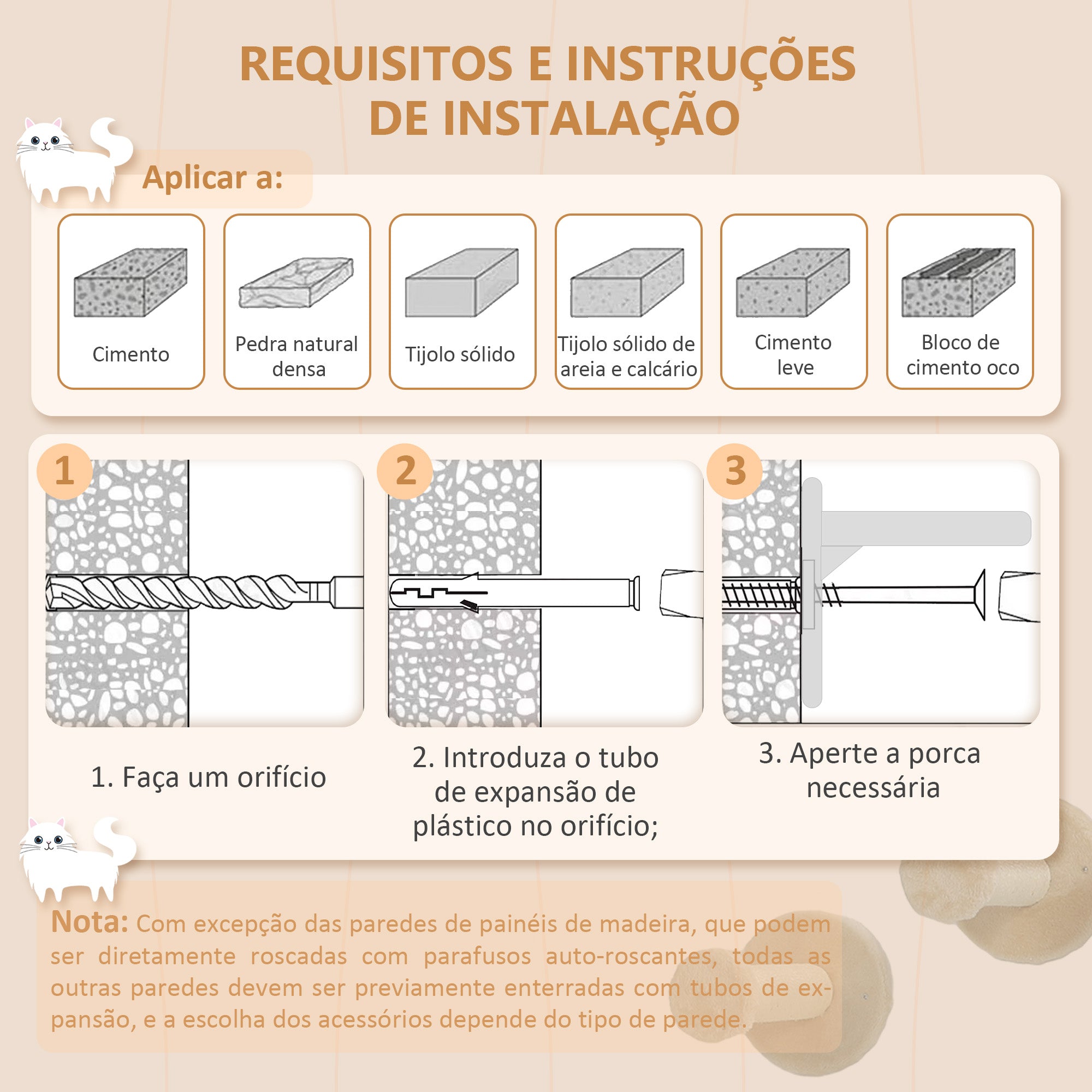 REQUISITOS E INSTRUÇÕES DE INSTALAÇÃO

Aplicar a:

Cimento

Pedra natural densa

Tijolo sólido

Tijolo sólido de areia e calcário

Cimento leve

Bloco de cimento oco

1

2

3

1. Faça um orifício

2. Introduza o tubo de expansão de plástico no orifício;

3. Aperte a porca necessária

Nota: Com excepção das paredes de painéis de madeira, que podem ser diretamente roscadas com parafusos auto-roscantes, todas as outras paredes devem ser previamente enterradas com tubos de expansão, e a escolha dos acessórios depende do tipo de parede.