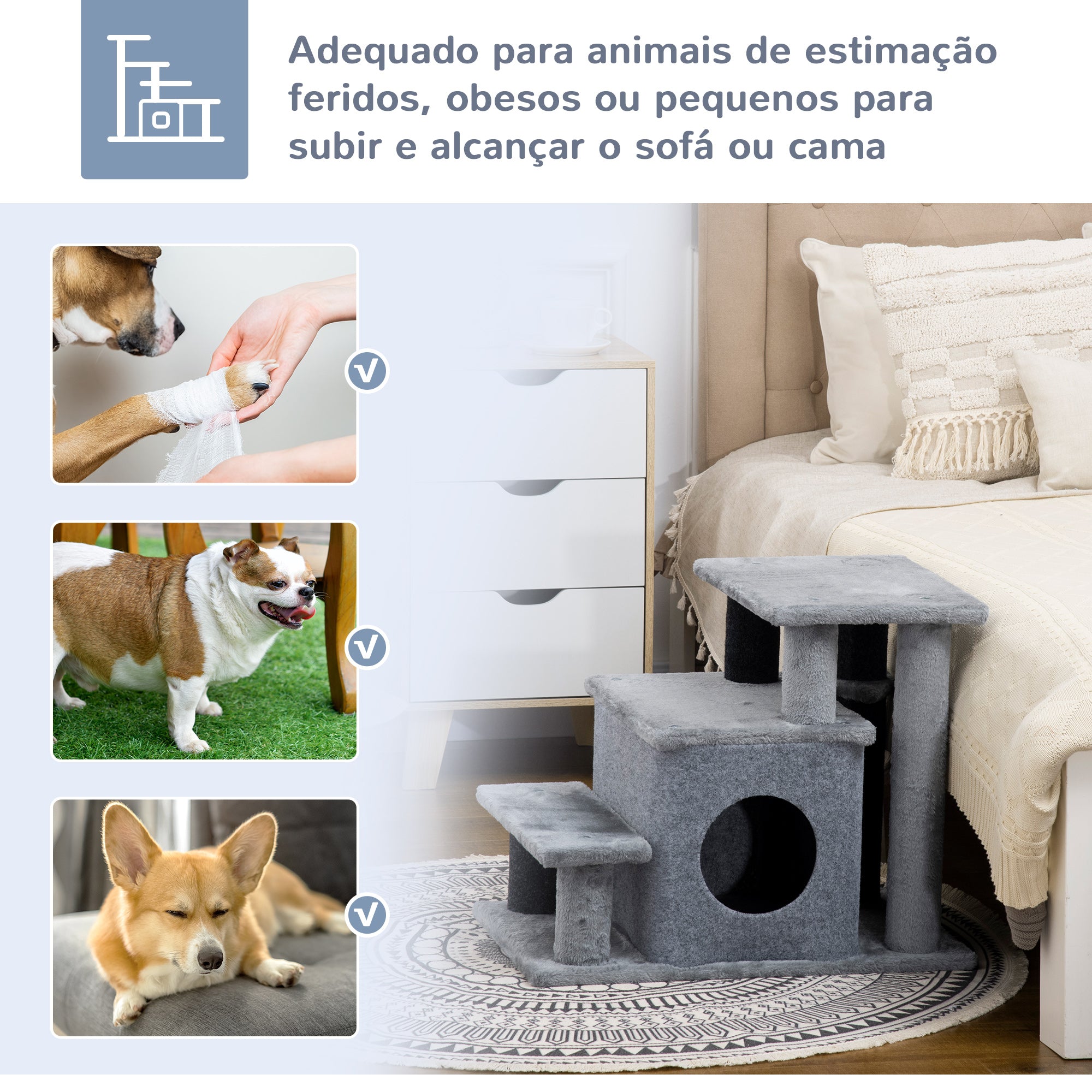 Adequado para animais de estimação feridos, obesos ou pequenos para subir e alcançar o sofá ou cama