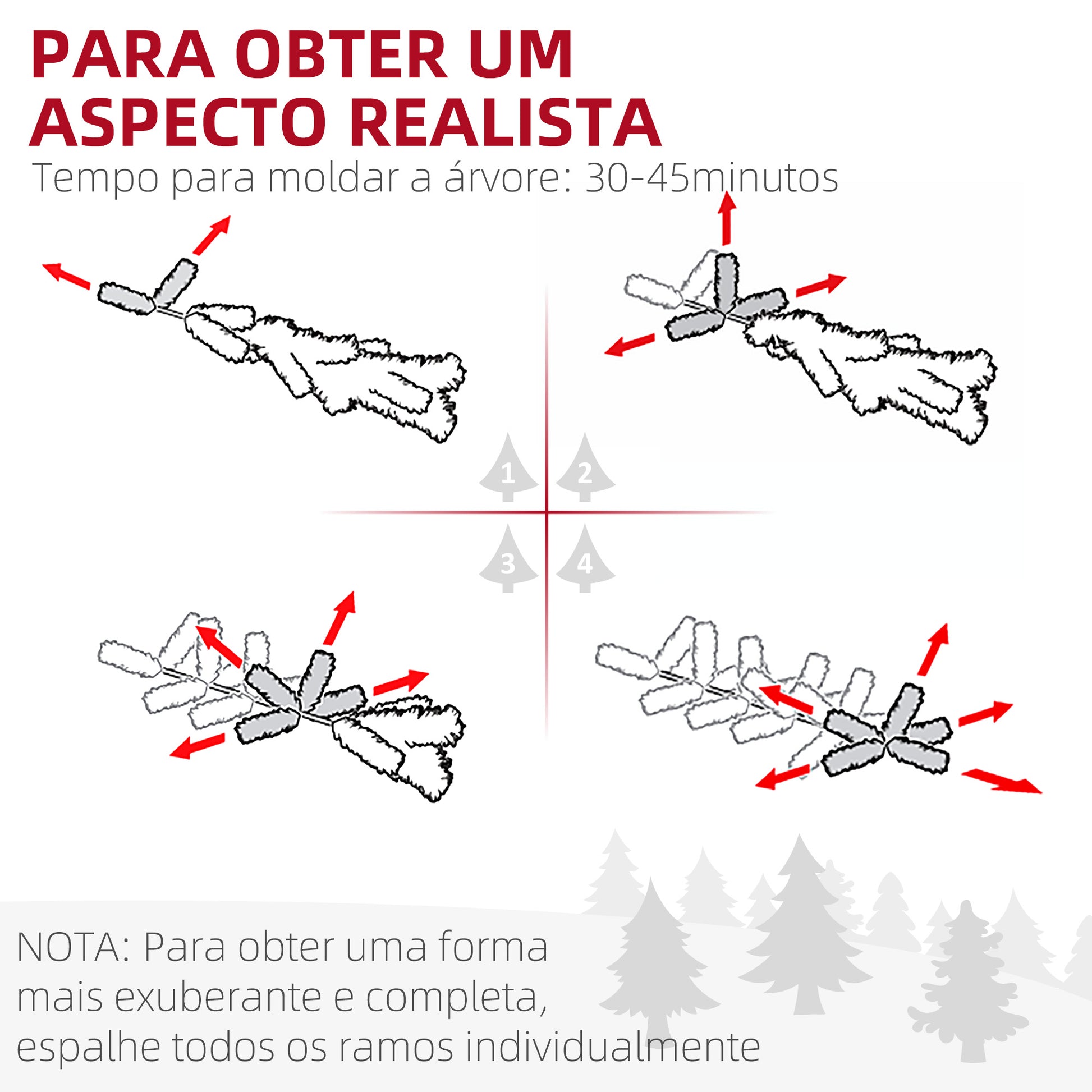 PARA OBTER UM ASPECTO REALISTA

Tempo para moldar a árvore: 30-45minutos

1

2

3

4

NOTA: Para obter uma forma mais exuberante e completa, espalhe todos os ramos individualmente