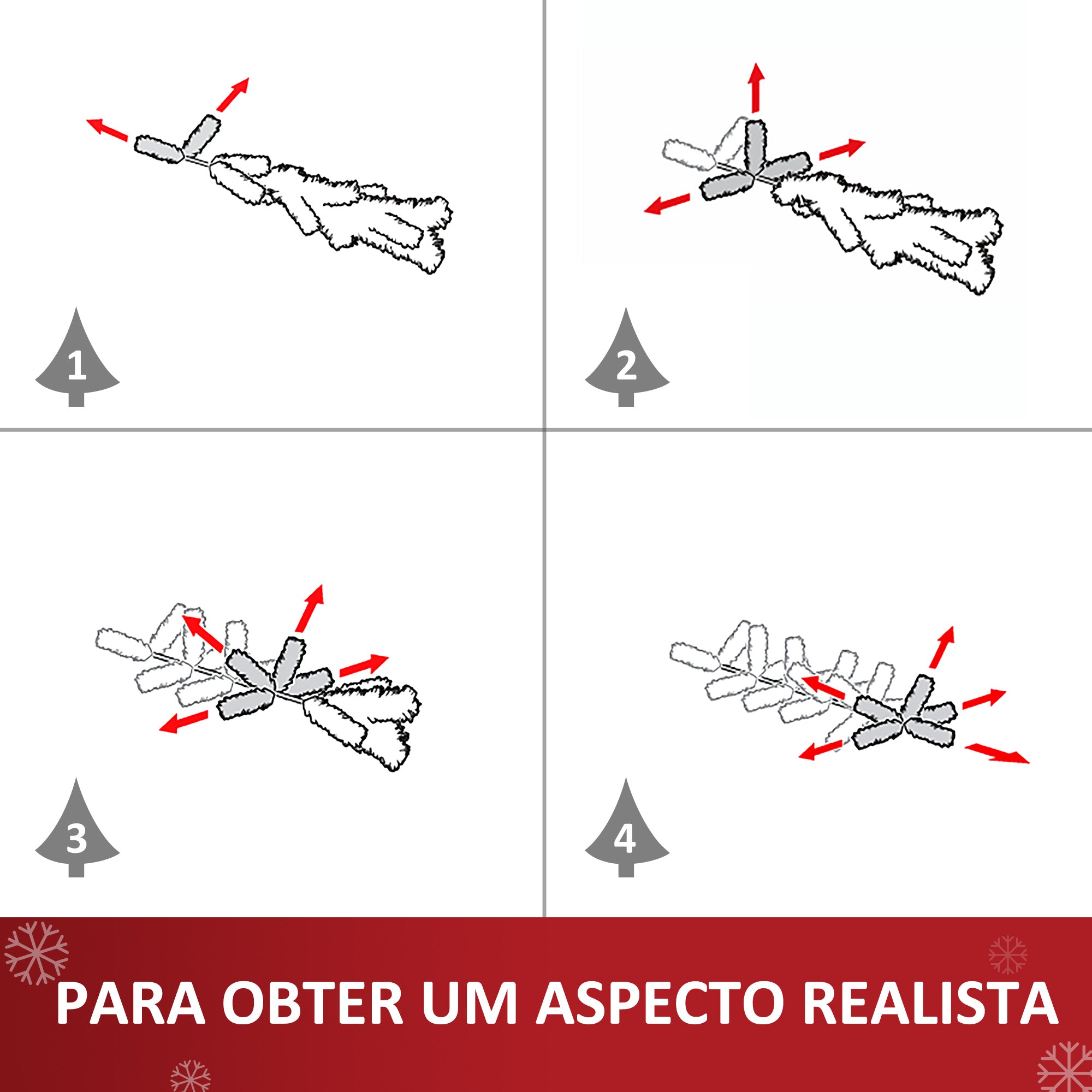 1

2

3

4

PARA OBTER UM ASPECTO REALISTA