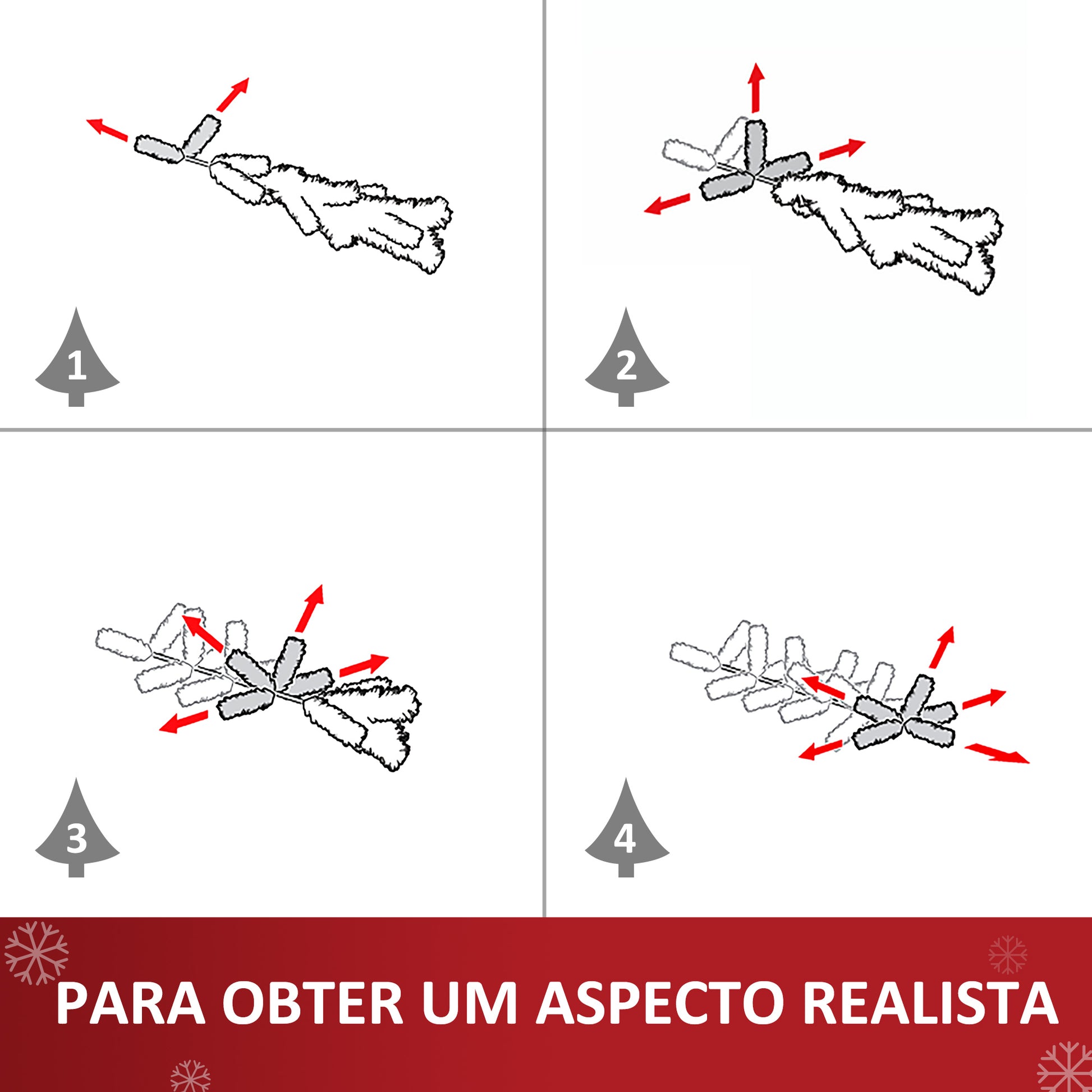 1

2

3

4

PARA OBTER UM ASPECTO REALISTA