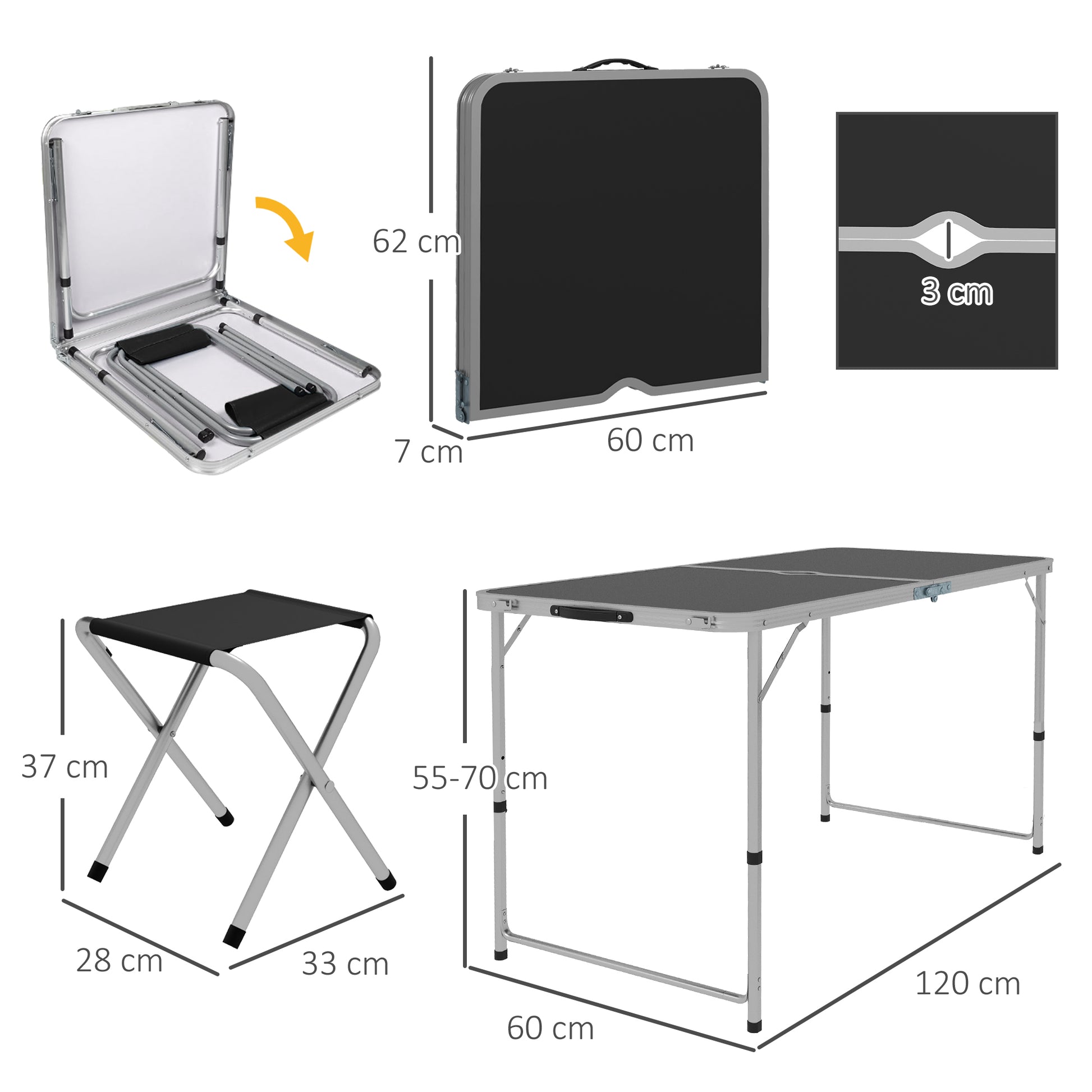 62 cm

7 cm

60 cm

3 cm

37 cm

28 cm

33 cm

55-70 cm

60 cm

120 cm