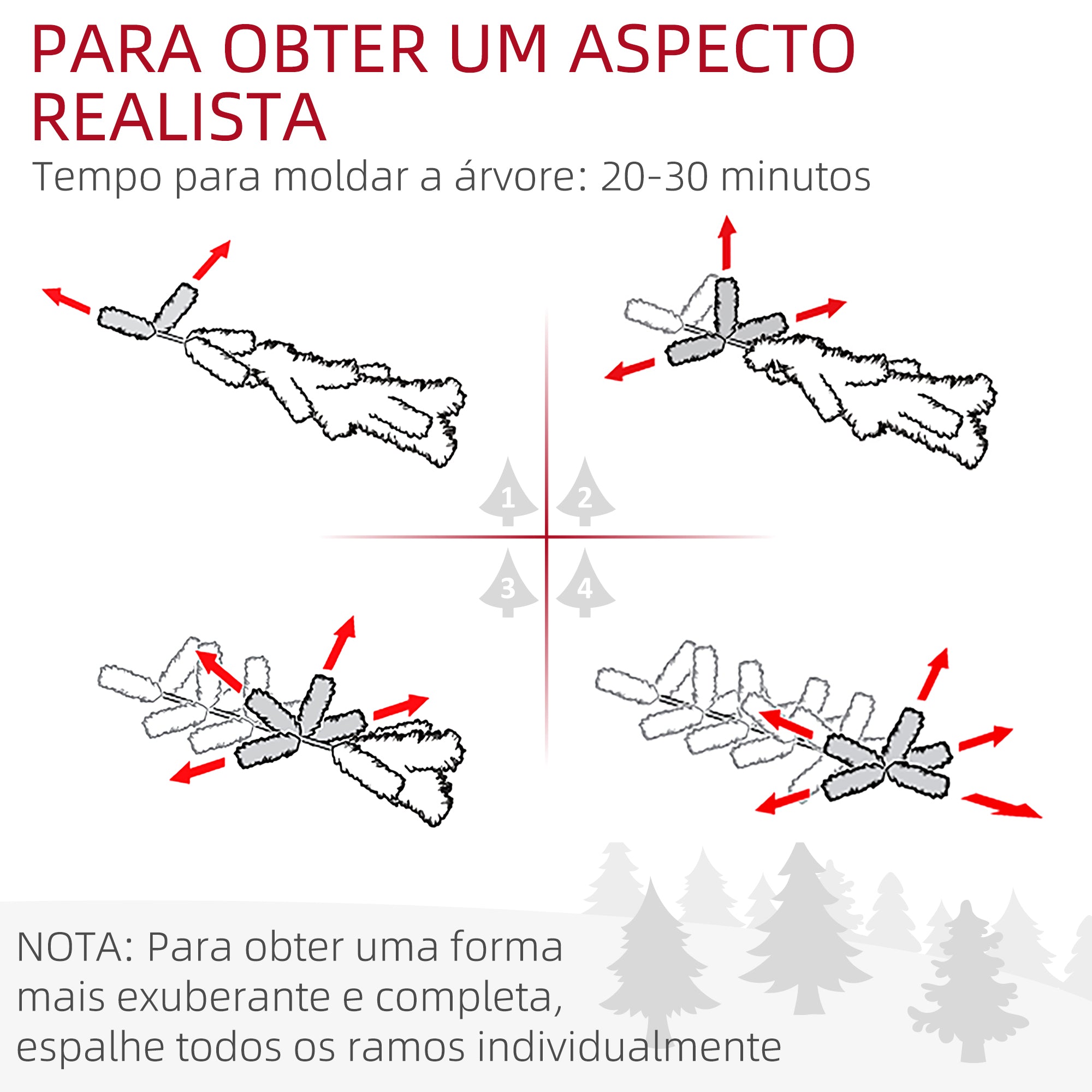 PARA OBTER UM ASPECTO REALISTA
Tempo para moldar a árvore: 20-30 minutos

1
2
3
4

NOTA: Para obter uma forma mais exuberante e completa, espalhe todos os ramos individualmente