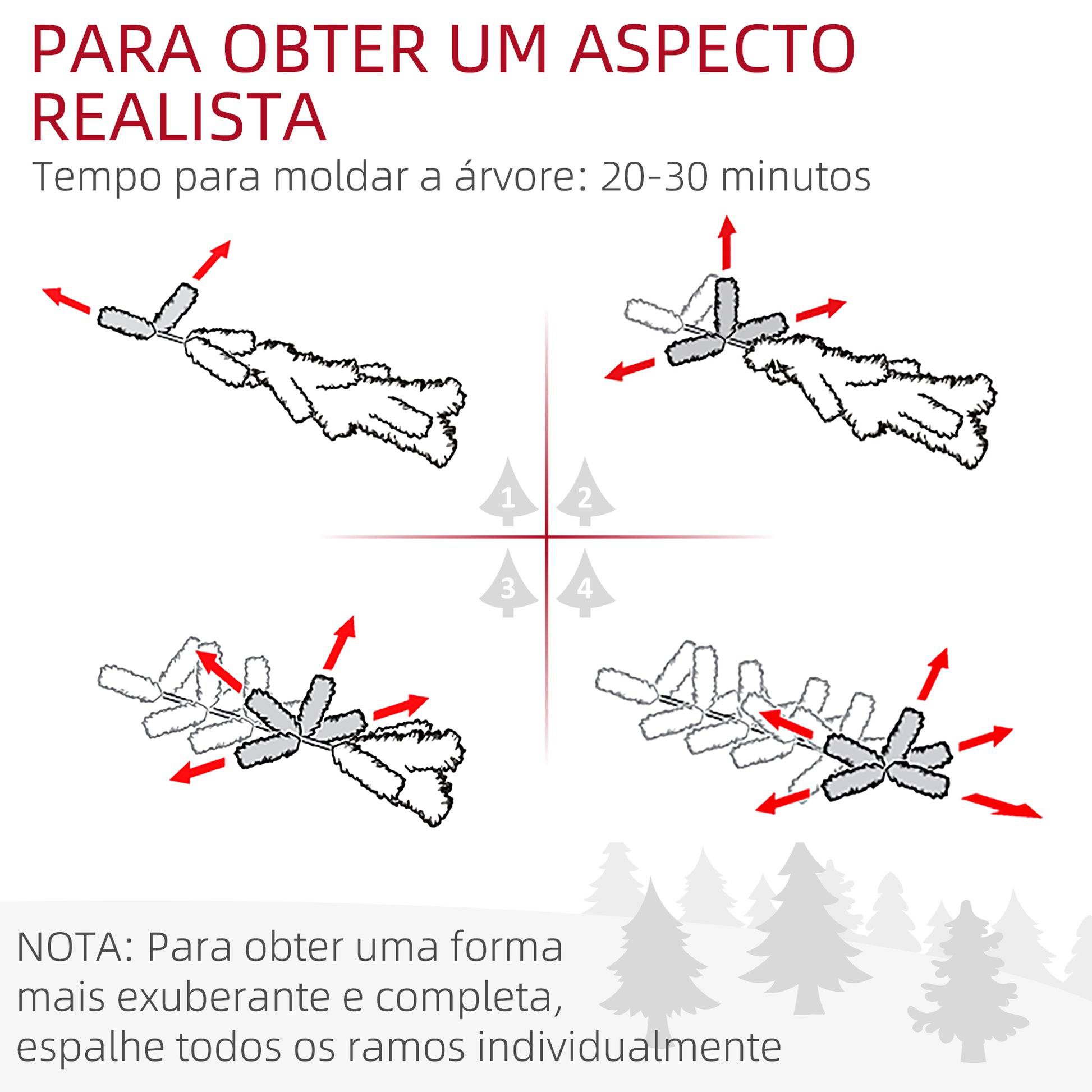 PARA OBTER UM ASPECTO REALISTA

Tempo para moldar a árvore: 20-30 minutos

1

2

3

4

NOTA: Para obter uma forma mais exuberante e completa, espalhe todos os ramos individualmente