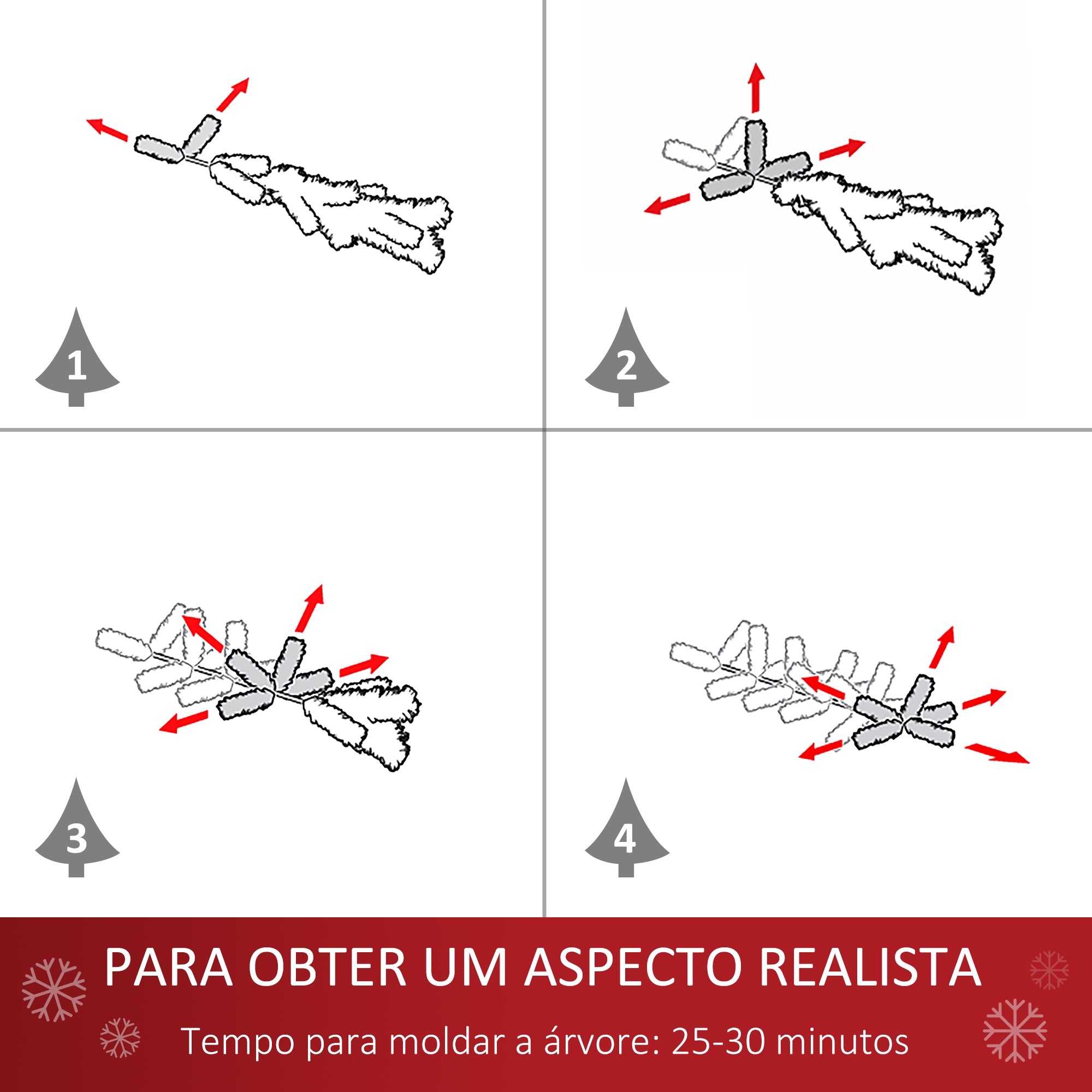 1

2

3

4

PARA OBTER UM ASPECTO REALISTA

Tempo para moldar a árvore: 25-30 minutos