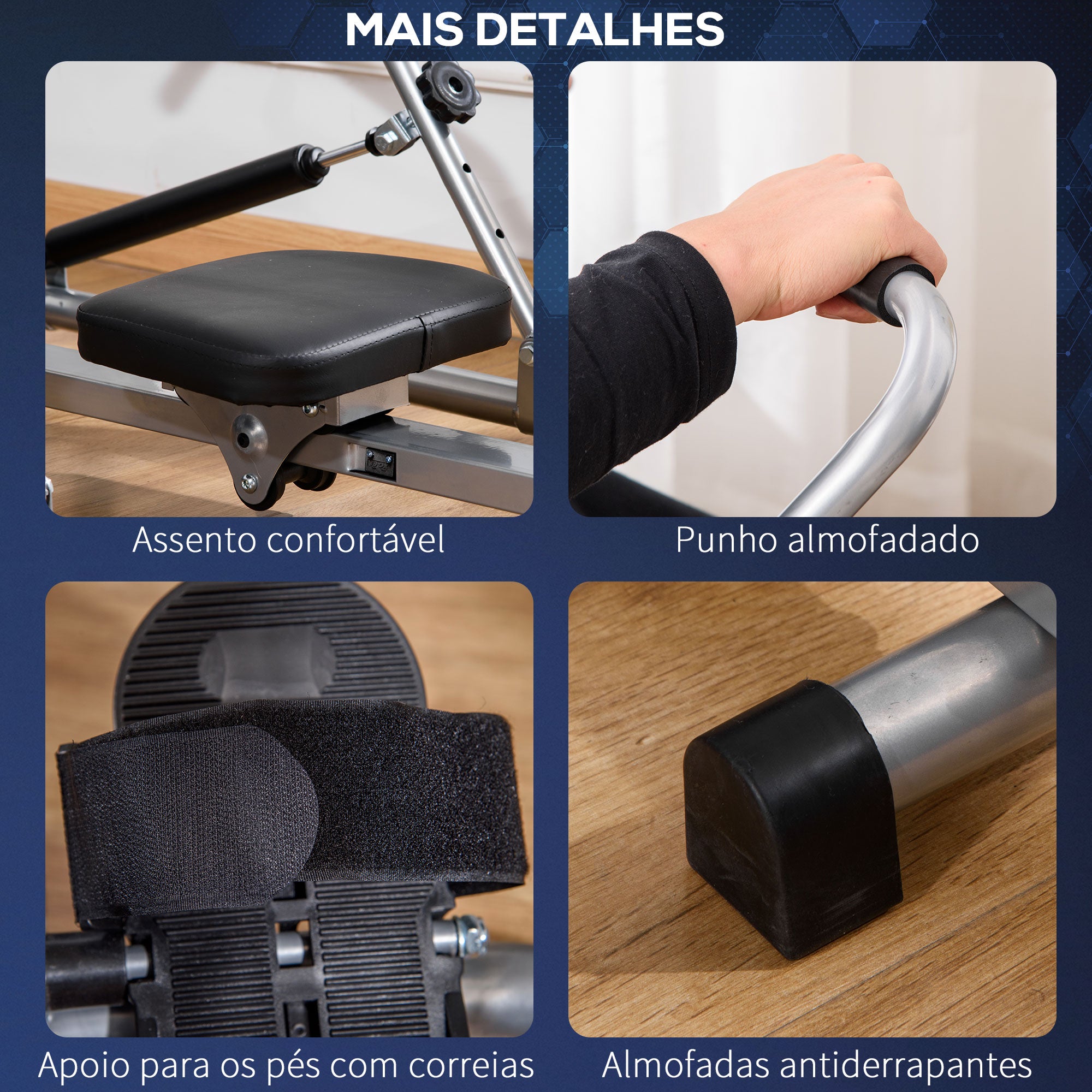 MAIS DETALHES

Assento confortável

Punho almofadado

Apoio para os pés com correias

Almofadas antiderrapantes