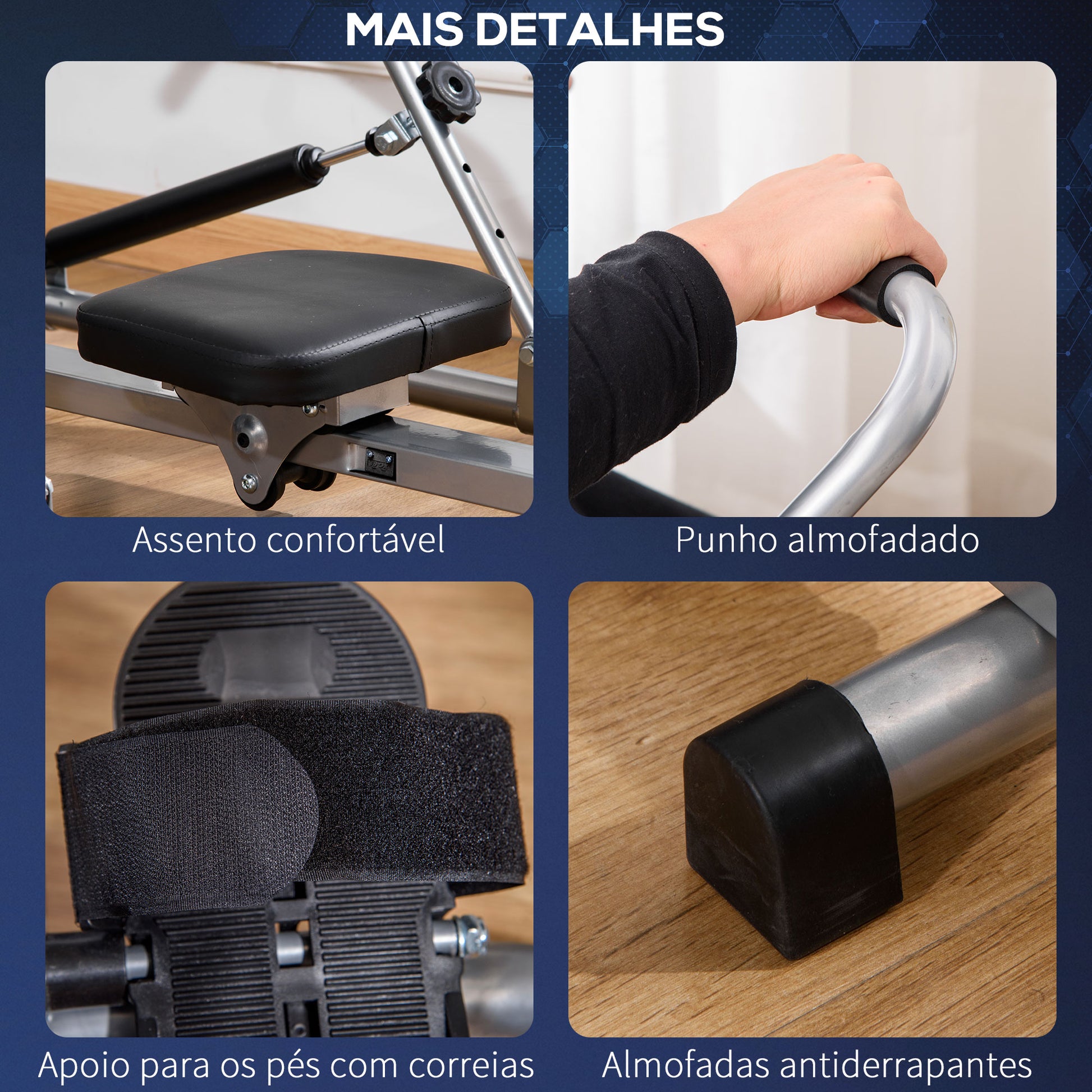 MAIS DETALHES

Assento confortável

Punho almofadado

Apoio para os pés com correias

Almofadas antiderrapantes