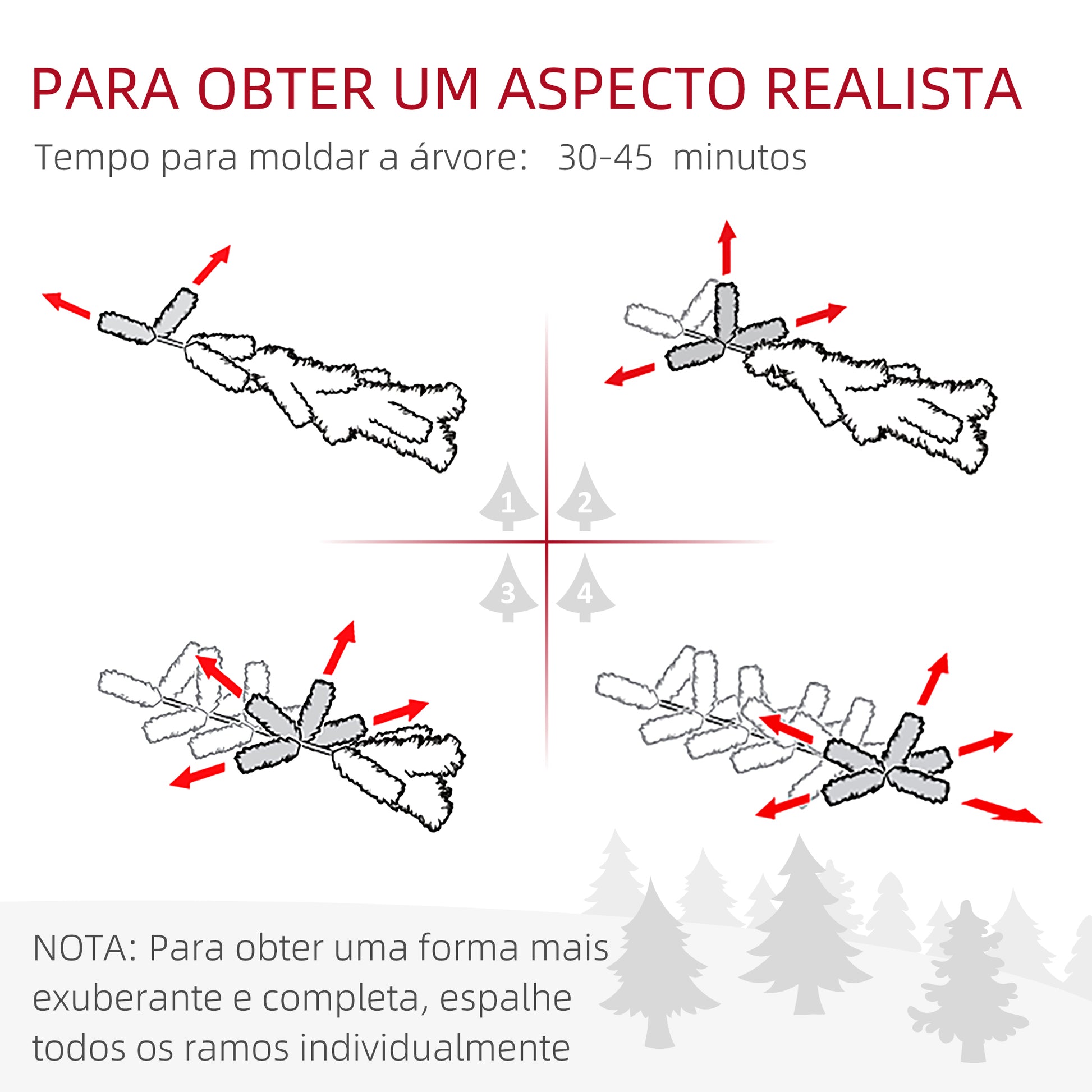 PARA OBTER UM ASPECTO REALISTA

Tempo para moldar a árvore: 30-45 minutos

1 2
3 4

NOTA: Para obter uma forma mais exuberante e completa, espalhe todos os ramos individualmente