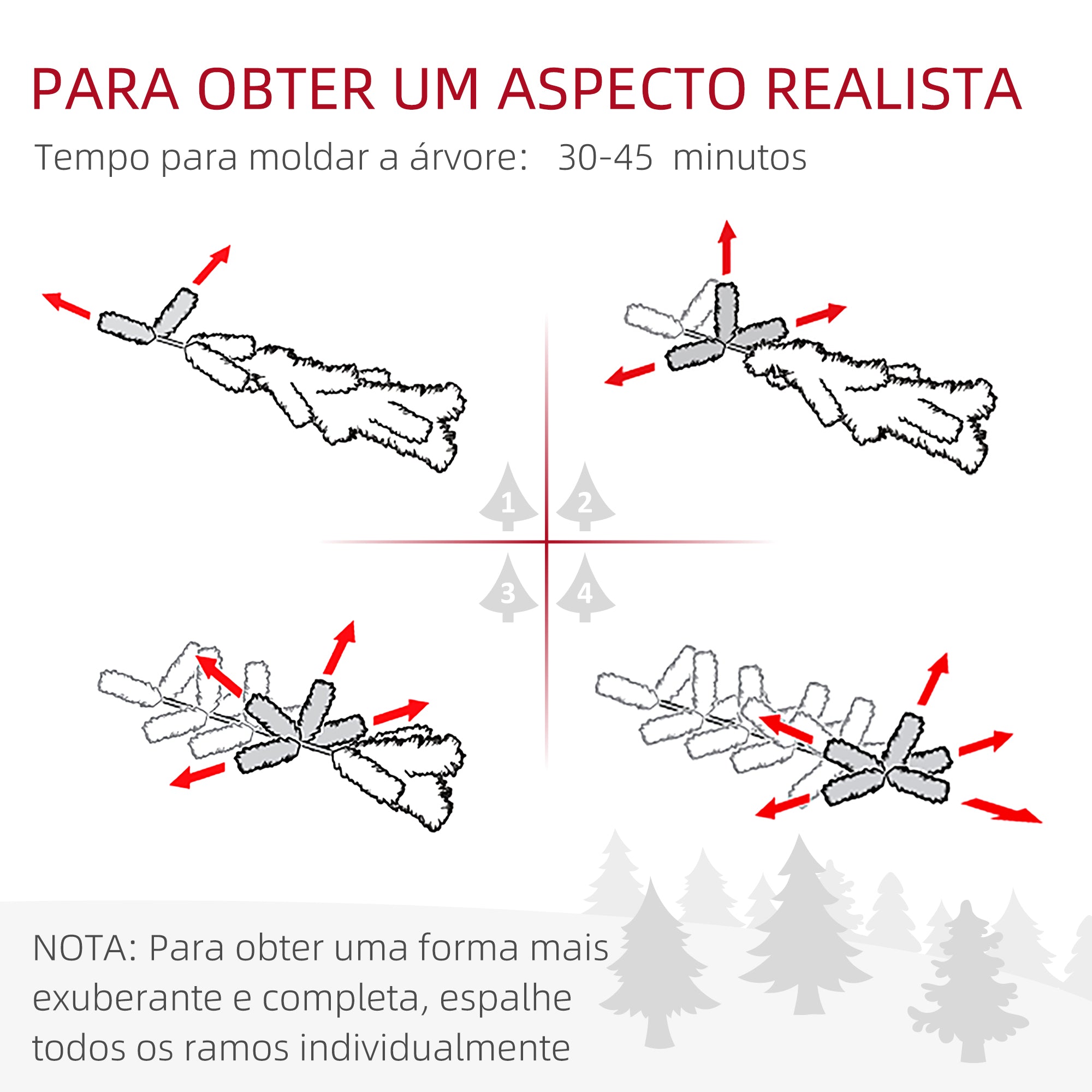 PARA OBTER UM ASPECTO REALISTA

Tempo para moldar a árvore: 30-45 minutos

1

2

3

4

NOTA: Para obter uma forma mais exuberante e completa, espalhe todos os ramos individualmente