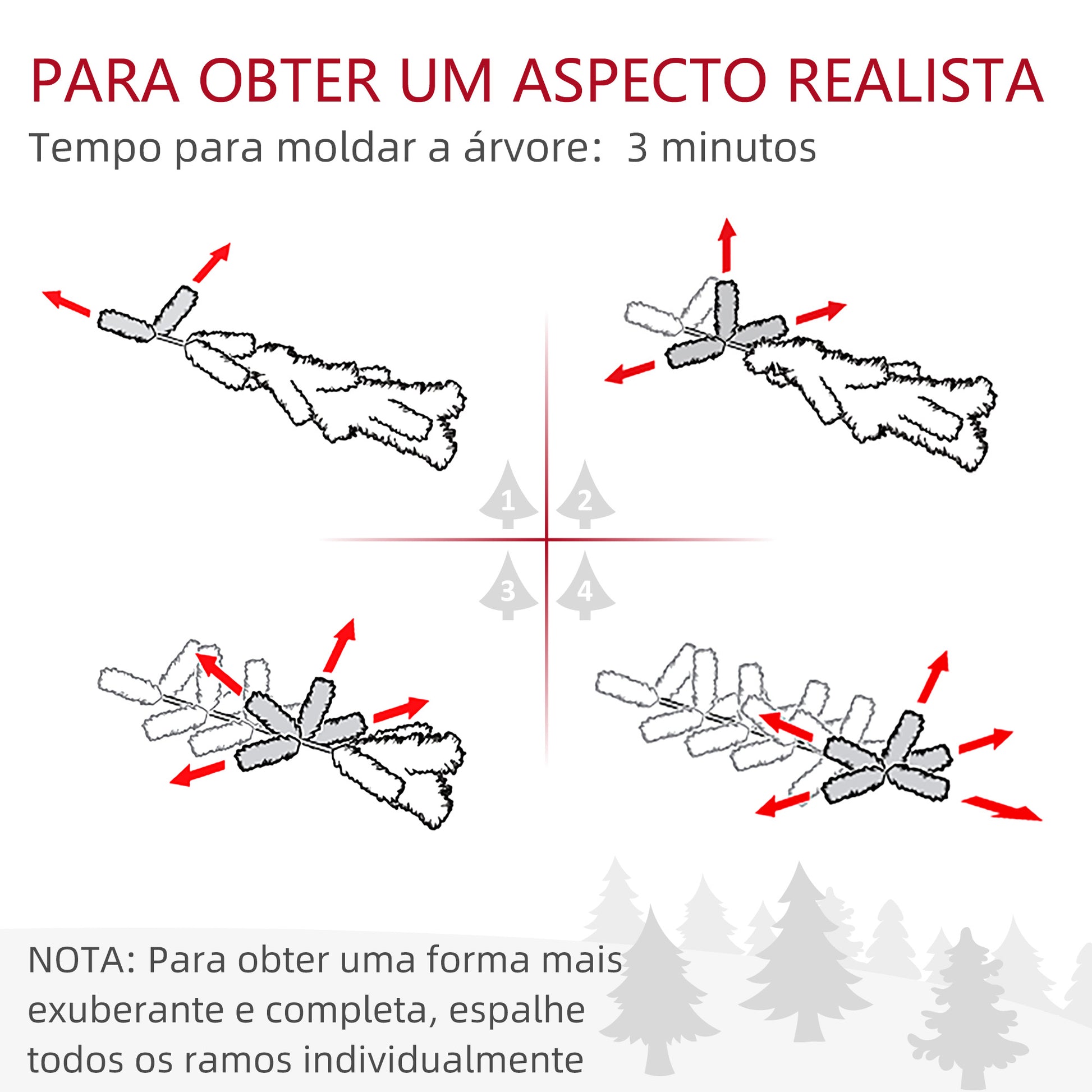 PARA OBTER UM ASPECTO REALISTA
Tempo para moldar a árvore: 3 minutos

1
2
3
4

NOTA: Para obter uma forma mais exuberante e completa, espalhe todos os ramos individualmente