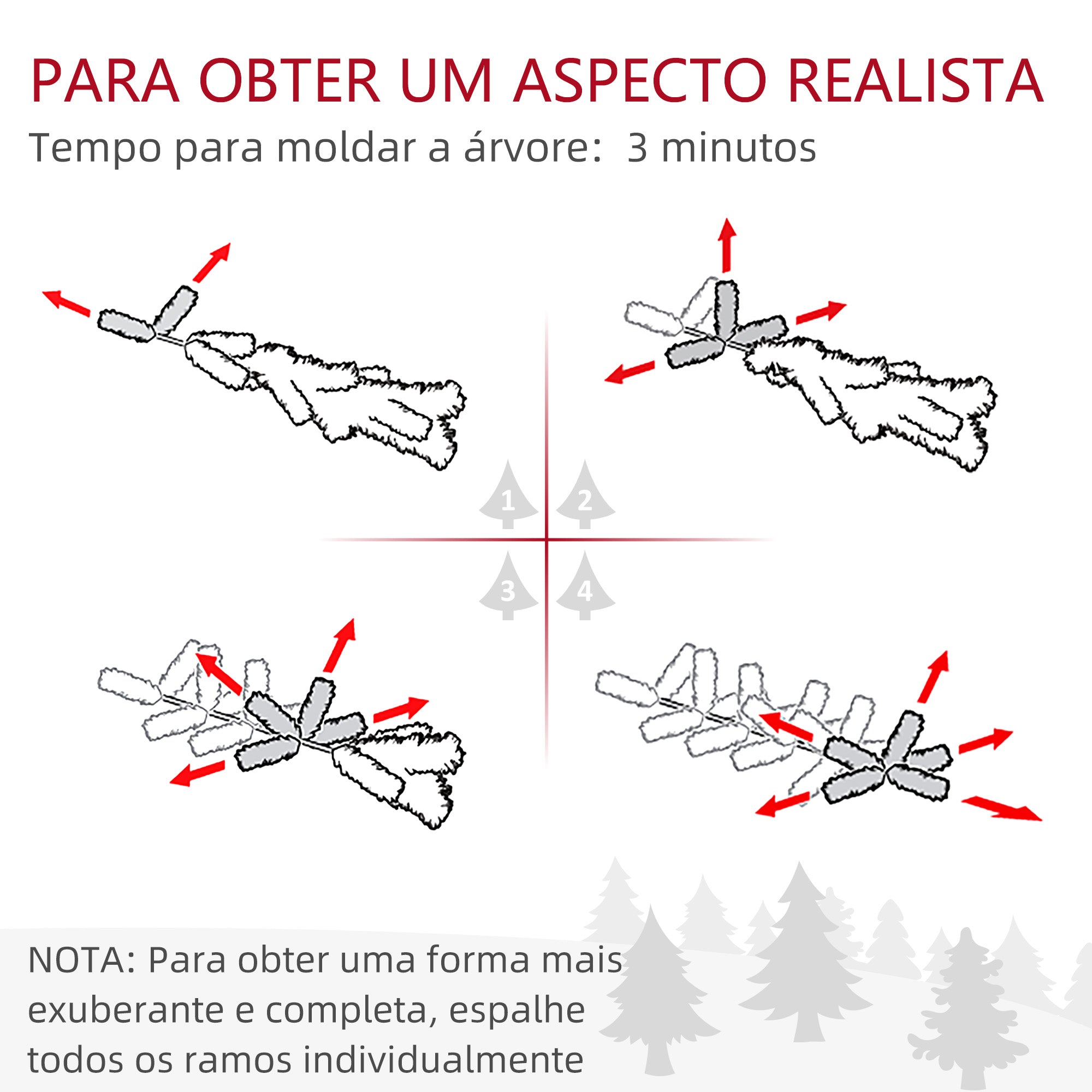 PARA OBTER UM ASPECTO REALISTA
Tempo para moldar a árvore: 3 minutos

1
2
3
4

NOTA: Para obter uma forma mais exuberante e completa, espalhe todos os ramos individualmente