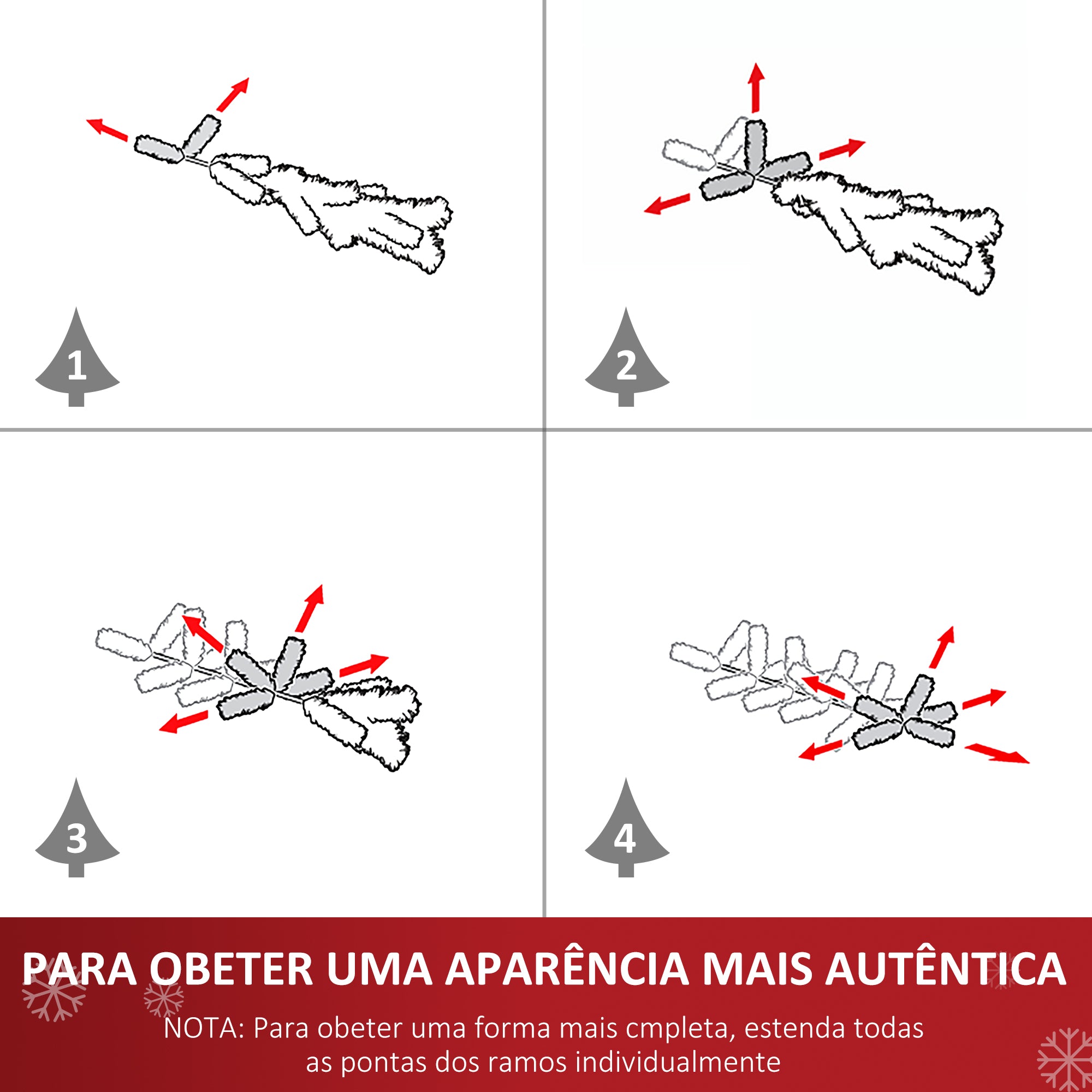 1

2

3

4

PARA OBETER UMA APARÊNCIA MAIS AUTÊNTICA

NOTA: Para obeter uma forma mais cmpleta, estenda todas as pontas dos ramos individualmente