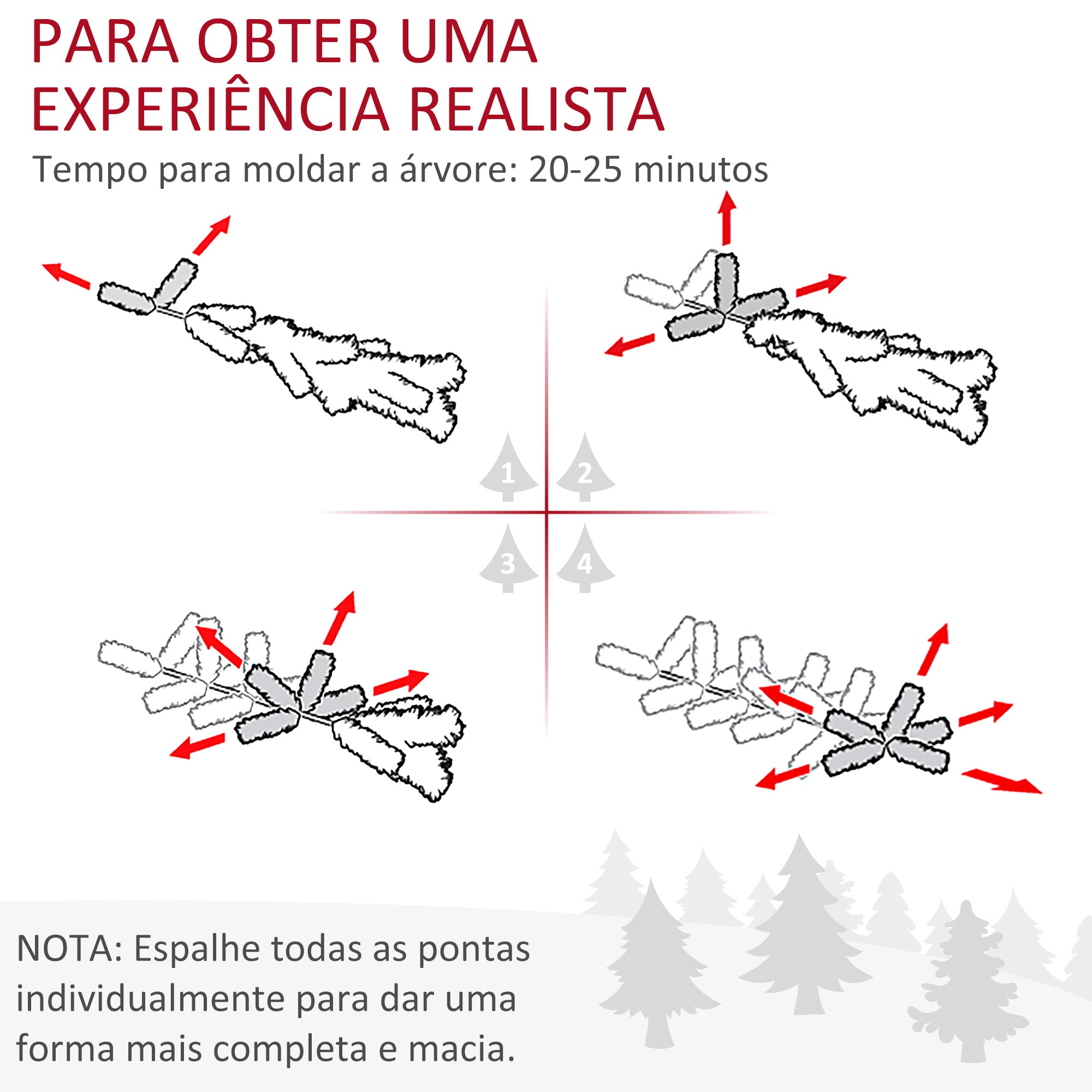 PARA OBTER UMA EXPERIÊNCIA REALISTA

Tempo para moldar a árvore: 20-25 minutos

1
2
3
4

NOTA: Espalhe todas as pontas individualmente para dar uma forma mais completa e macia.