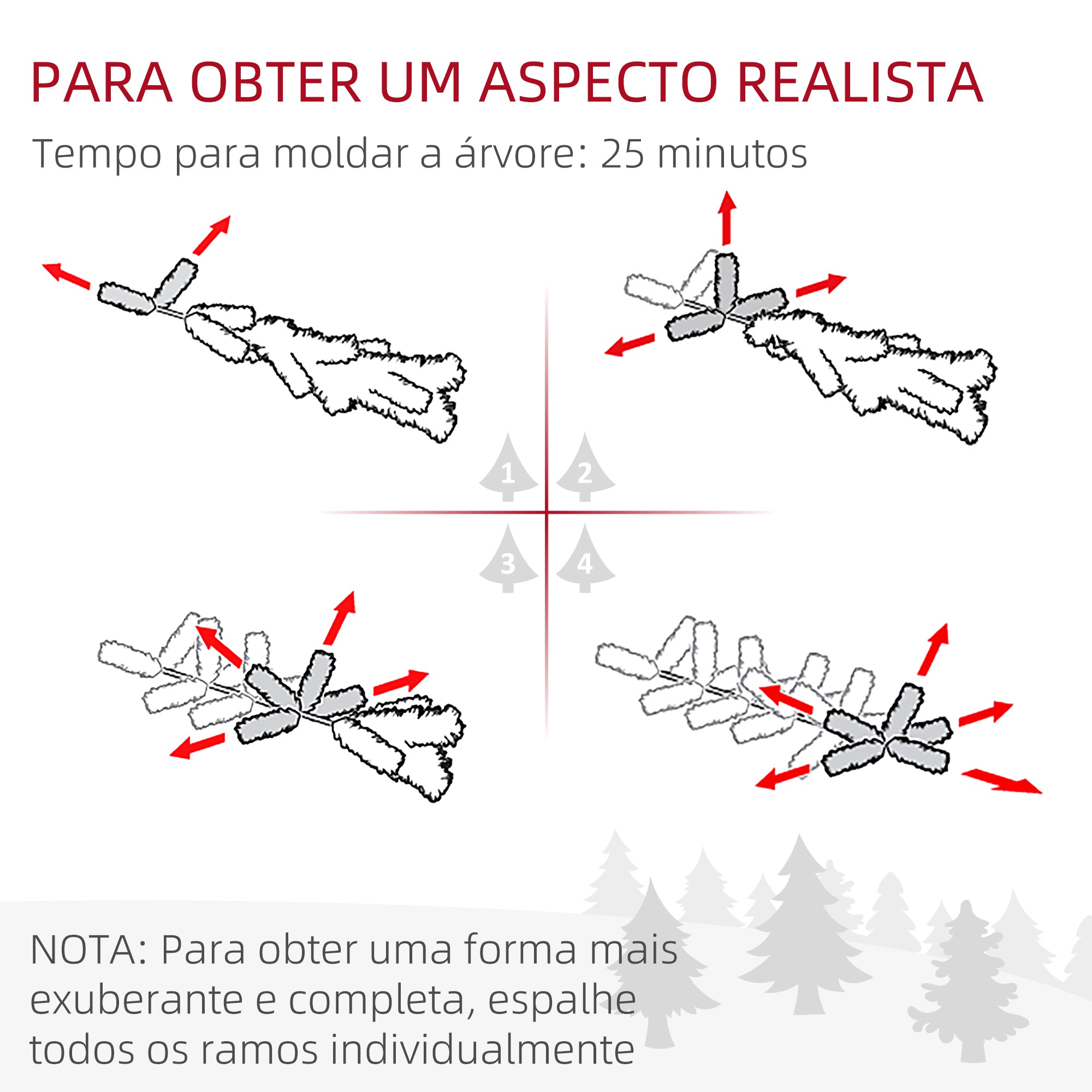 PARA OBTER UM ASPECTO REALISTA
Tempo para moldar a árvore: 25 minutos

1
2
3
4

NOTA: Para obter uma forma mais exuberante e completa, espalhe todos os ramos individualmente