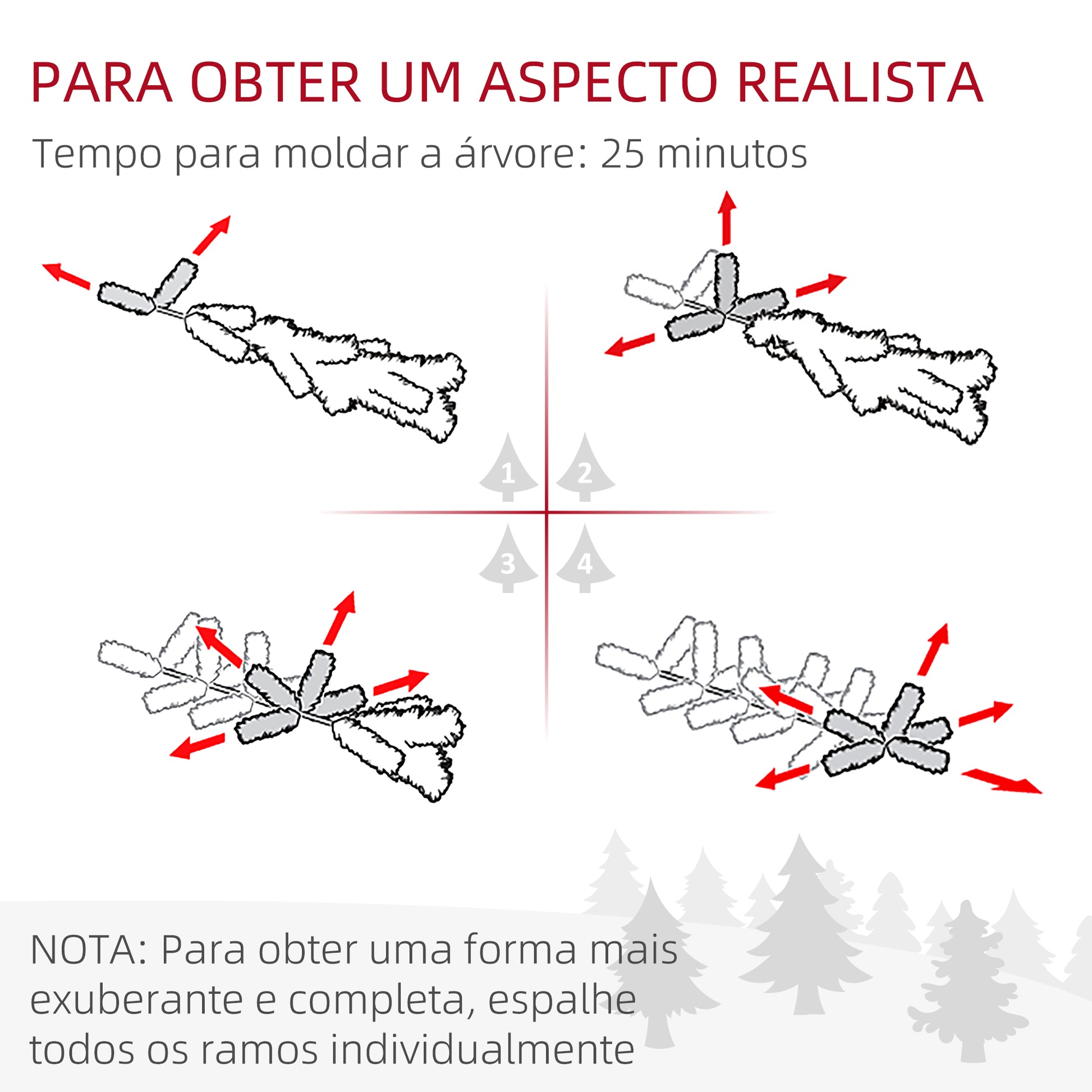 PARA OBTER UM ASPECTO REALISTA

Tempo para moldar a árvore: 25 minutos

1
2
3
4

NOTA: Para obter uma forma mais exuberante e completa, espalhe todos os ramos individualmente