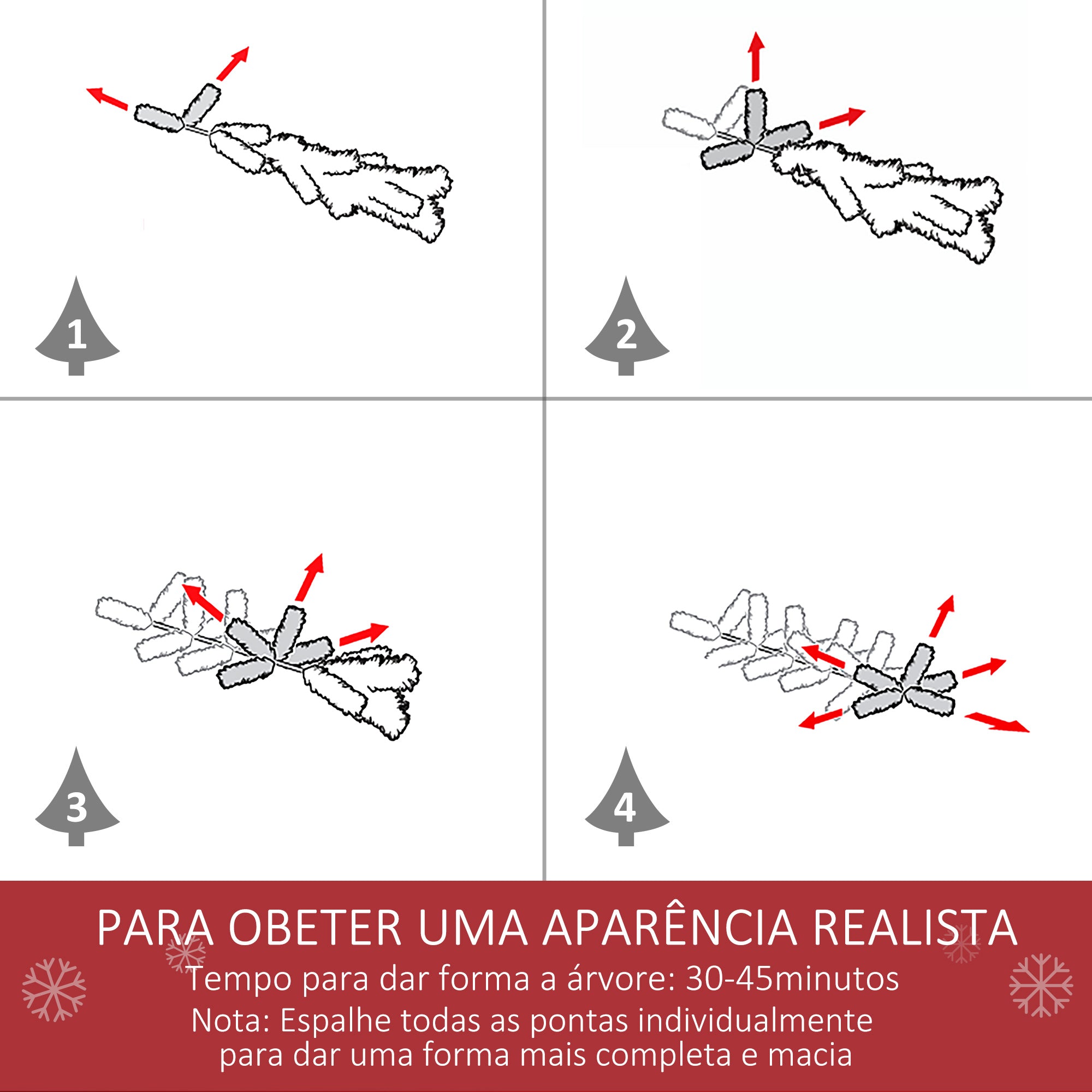 1

2

3

4

PARA OBETER UMA APARÊNCIA REALISTA

Tempo para dar forma a árvore: 30-45minutos

Nota: Espalhe todas as pontas individualmente para dar uma forma mais completa e macia