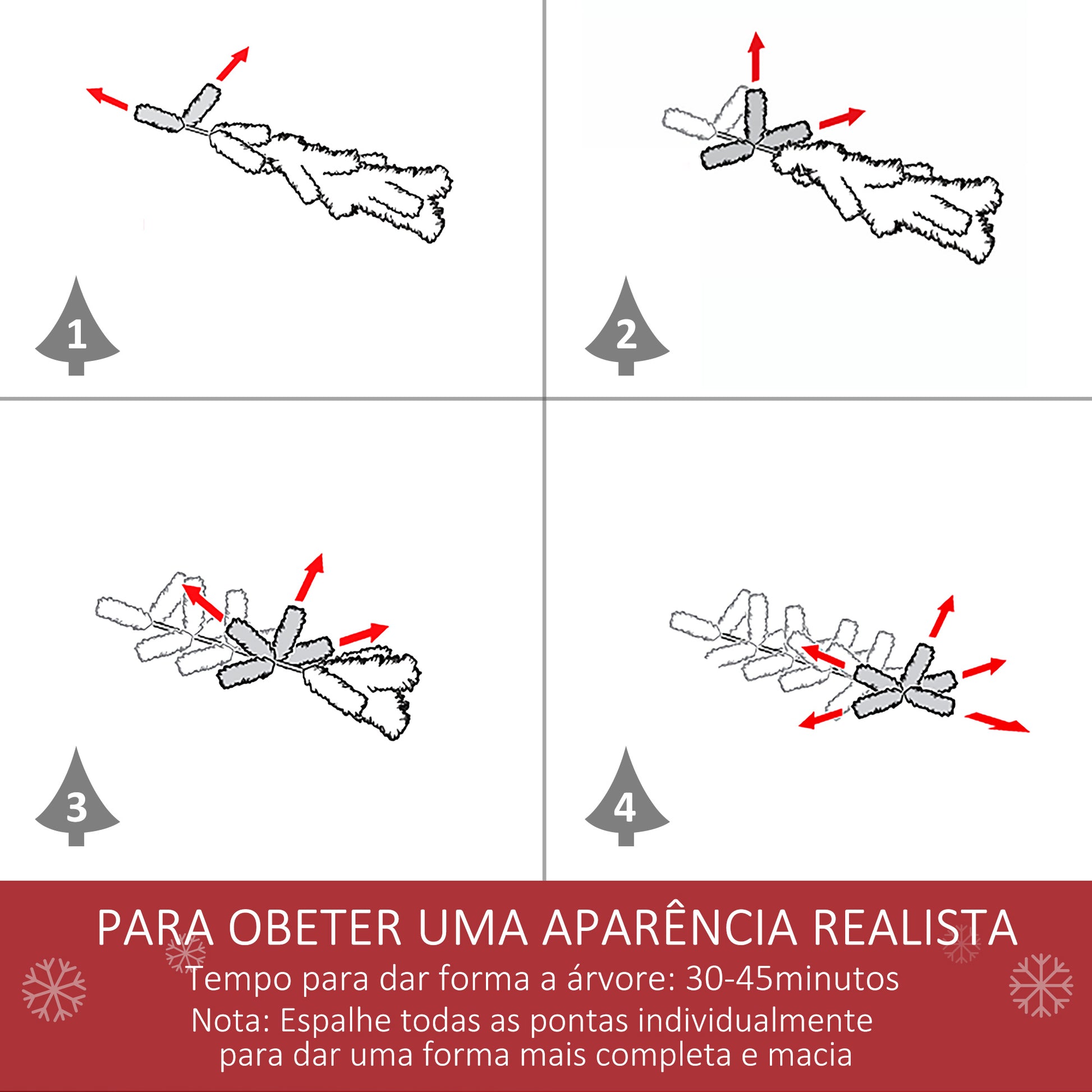 1

2

3

4

PARA OBETER UMA APARÊNCIA REALISTA

Tempo para dar forma a árvore: 30-45minutos

Nota: Espalhe todas as pontas individualmente para dar uma forma mais completa e macia