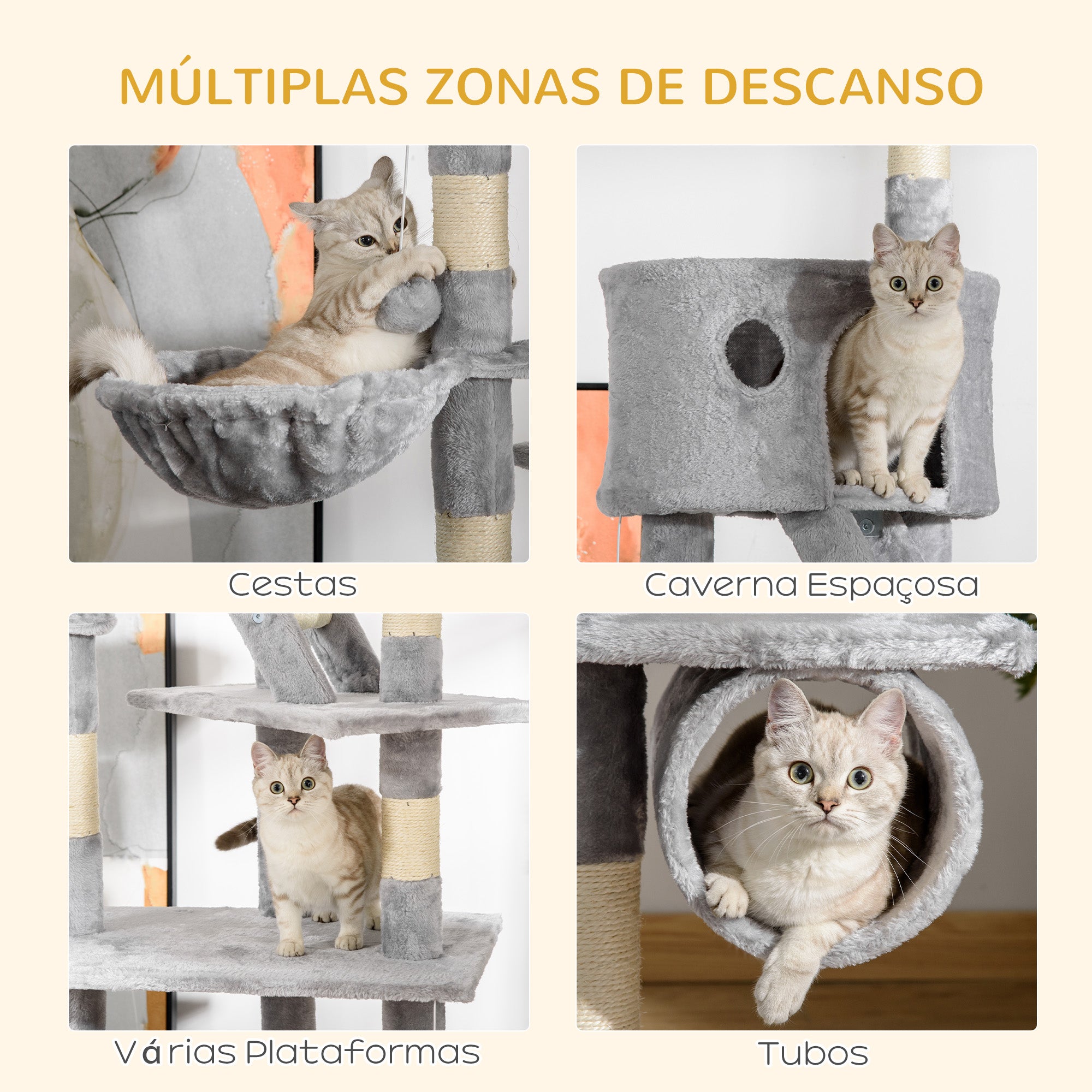 MÚLTIPLAS ZONAS DE DESCANSO

Cestas

Caverna Espaçosa

Várias Plataformas

Tubos