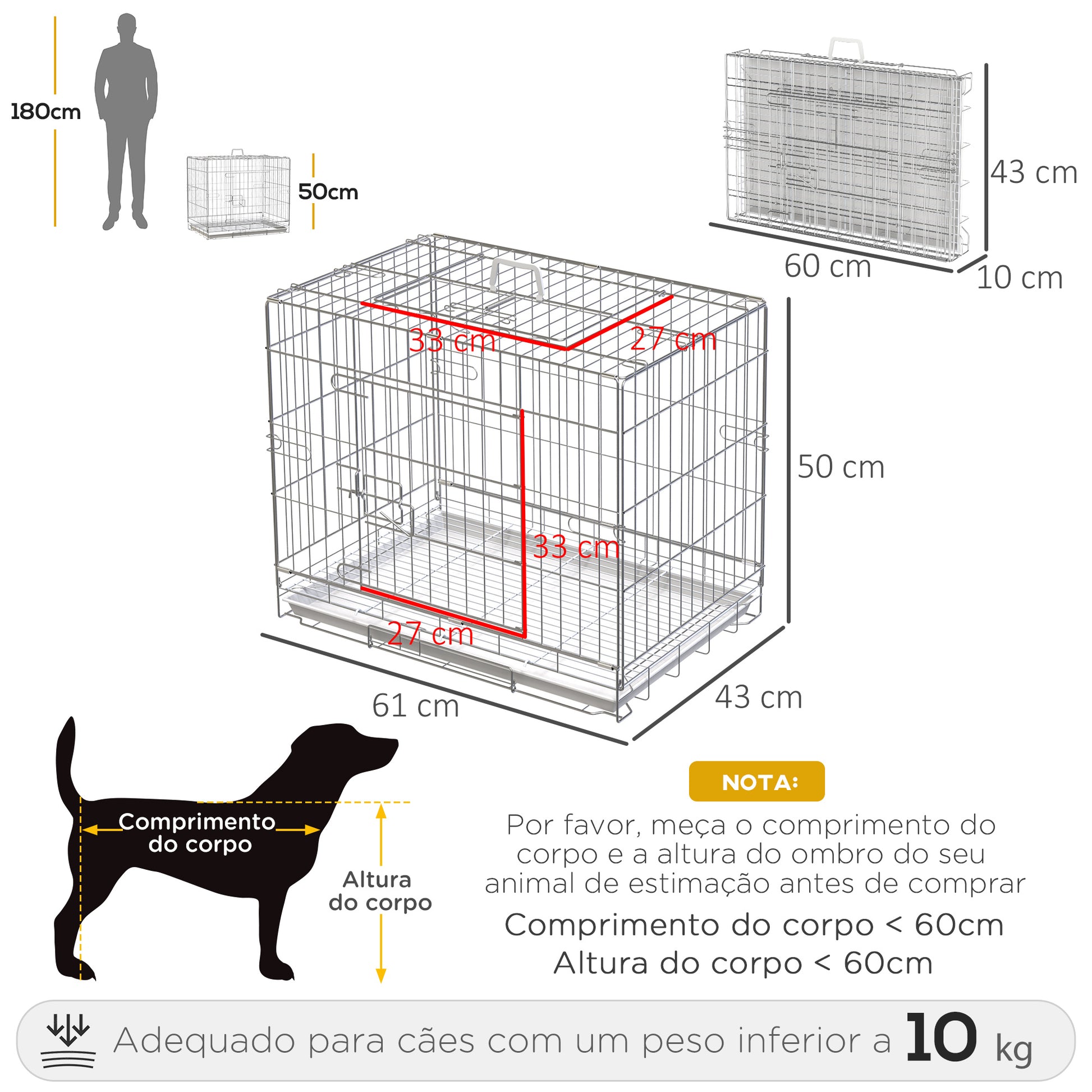 180cm

50cm

43 cm

60 cm

10 cm

33 cm

27 cm

50 cm

33 cm

27 cm

61 cm

43 cm

Comprimento do corpo

Altura do corpo

NOTA:

Por favor, meça o comprimento do corpo e a altura do ombro do seu animal de estimação antes de comprar

Comprimento do corpo < 60cm

Altura do corpo < 60cm

Adequado para cães com um peso inferior a 10 kg