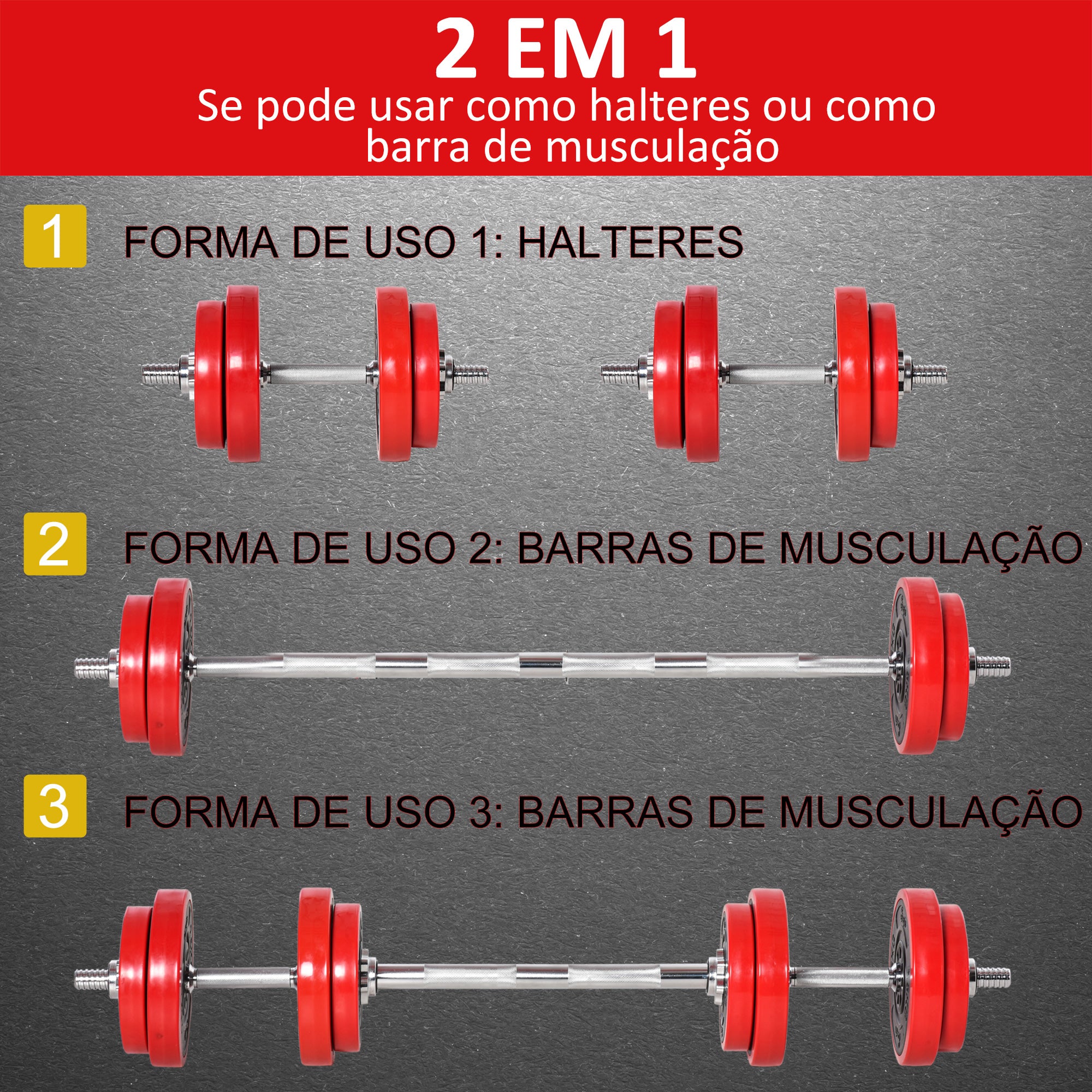 2 EM 1
Se pode usar como halteres ou como barra de musculação

1 FORMA DE USO 1: HALTERES

2 FORMA DE USO 2: BARRAS DE MUSCULAÇÃO

3 FORMA DE USO 3: BARRAS DE MUSCULAÇÃO