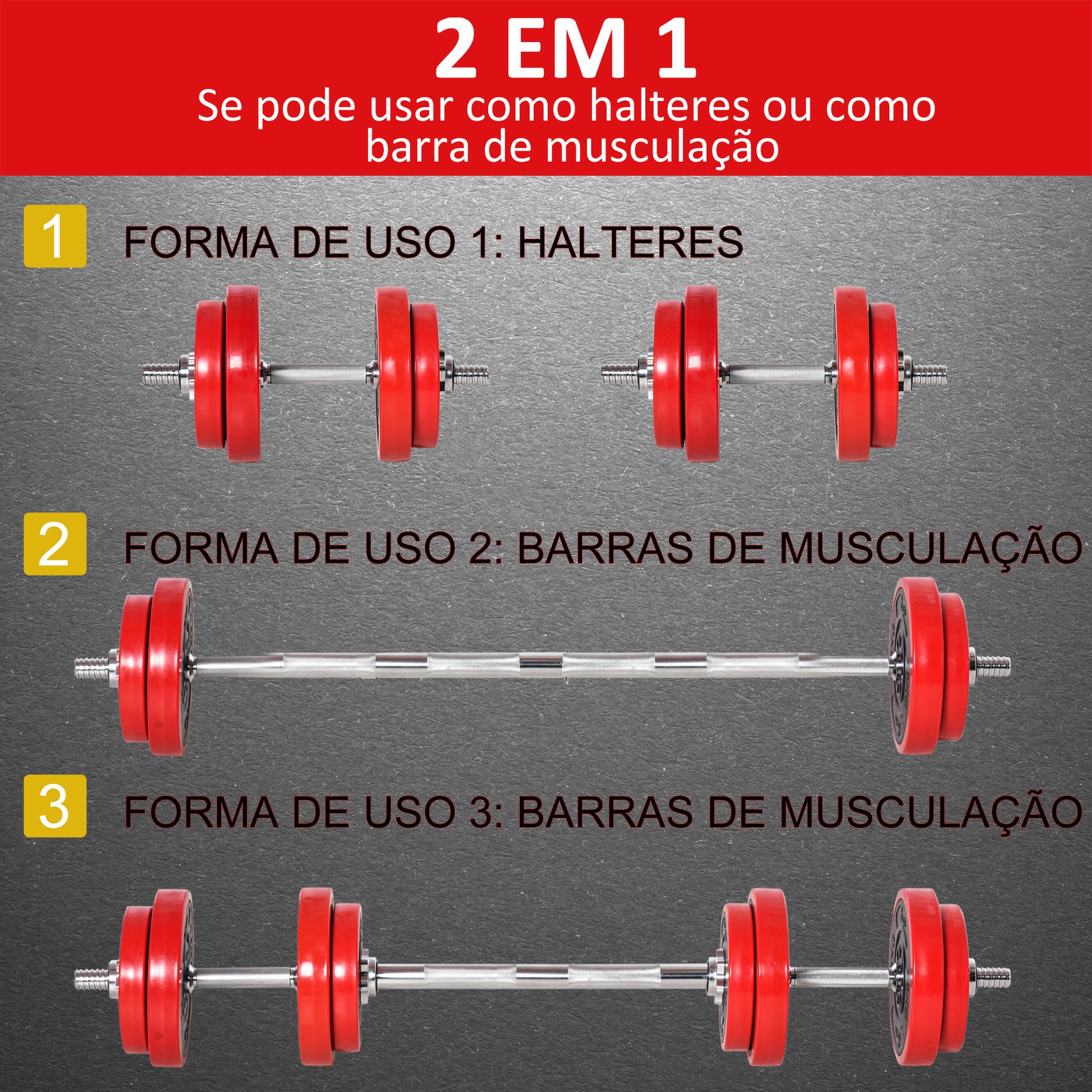 2 EM 1
Se pode usar como halteres ou como barra de musculação

1 FORMA DE USO 1: HALTERES

2 FORMA DE USO 2: BARRAS DE MUSCULAÇÃO

3 FORMA DE USO 3: BARRAS DE MUSCULAÇÃO