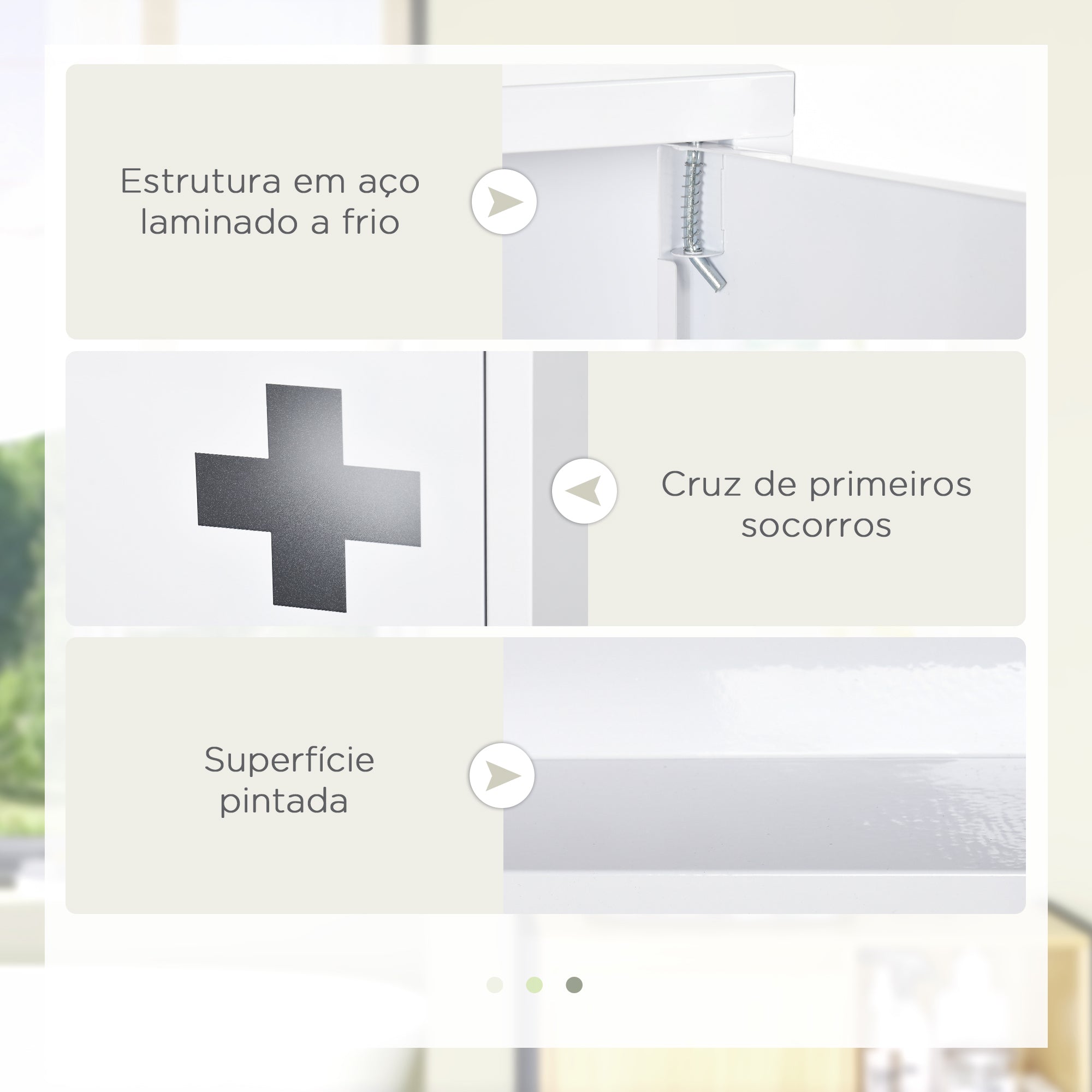 Estrutura em aço laminado a frio

Cruz de primeiros socorros

Superfície pintada