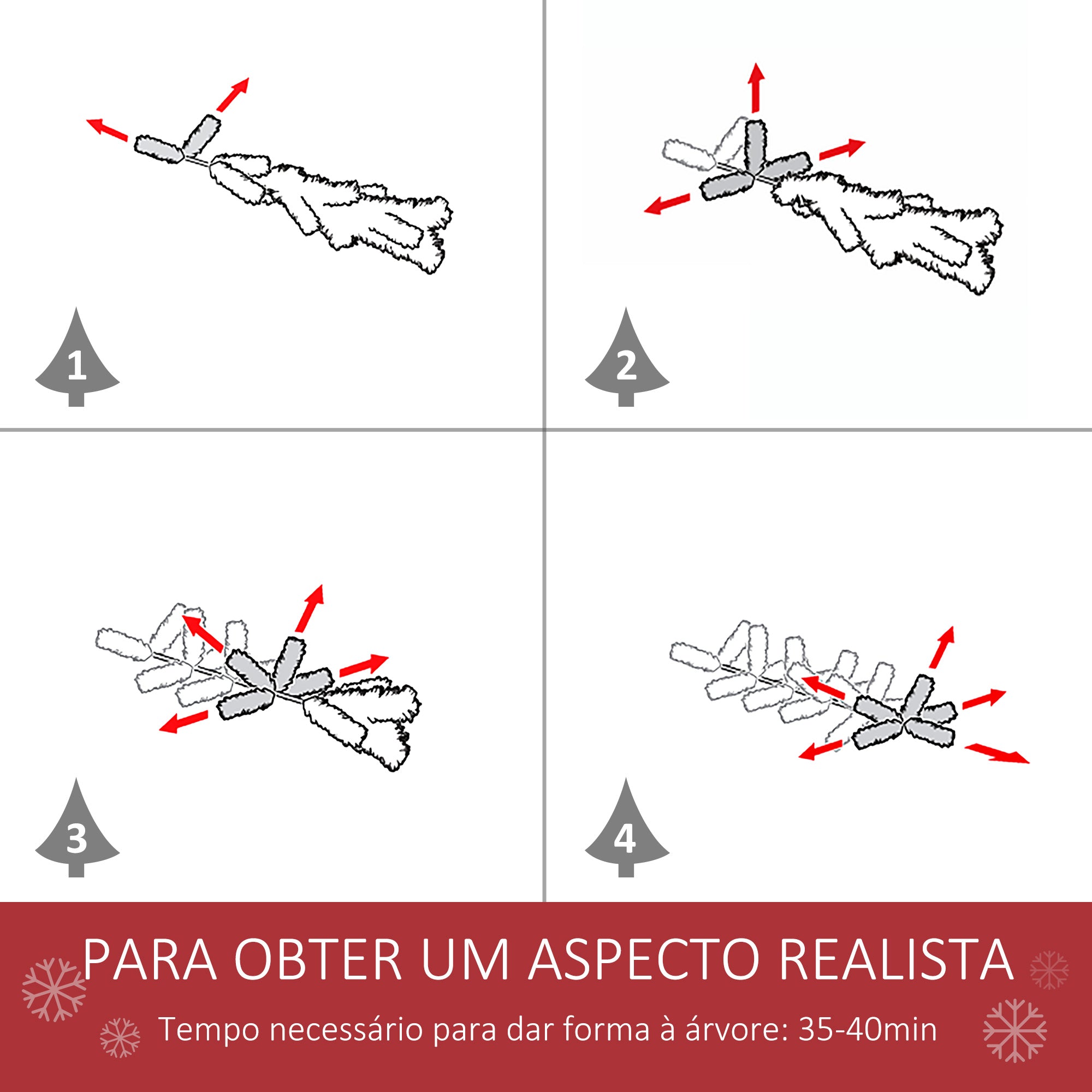 1

2

3

4

PARA OBTER UM ASPECTO REALISTA

Tempo necessário para dar forma à árvore: 35-40min