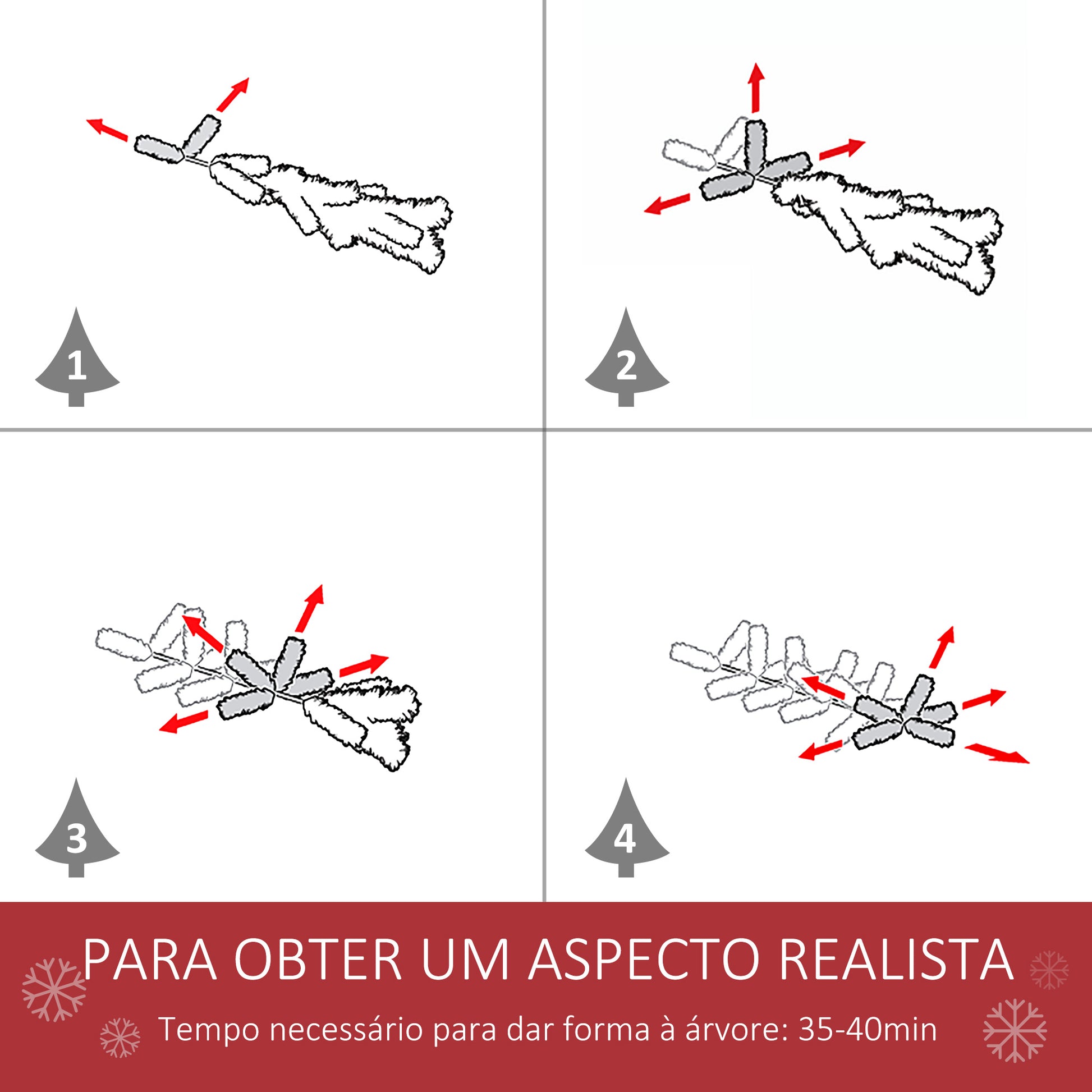 1

2

3

4

PARA OBTER UM ASPECTO REALISTA

Tempo necessário para dar forma à árvore: 35-40min