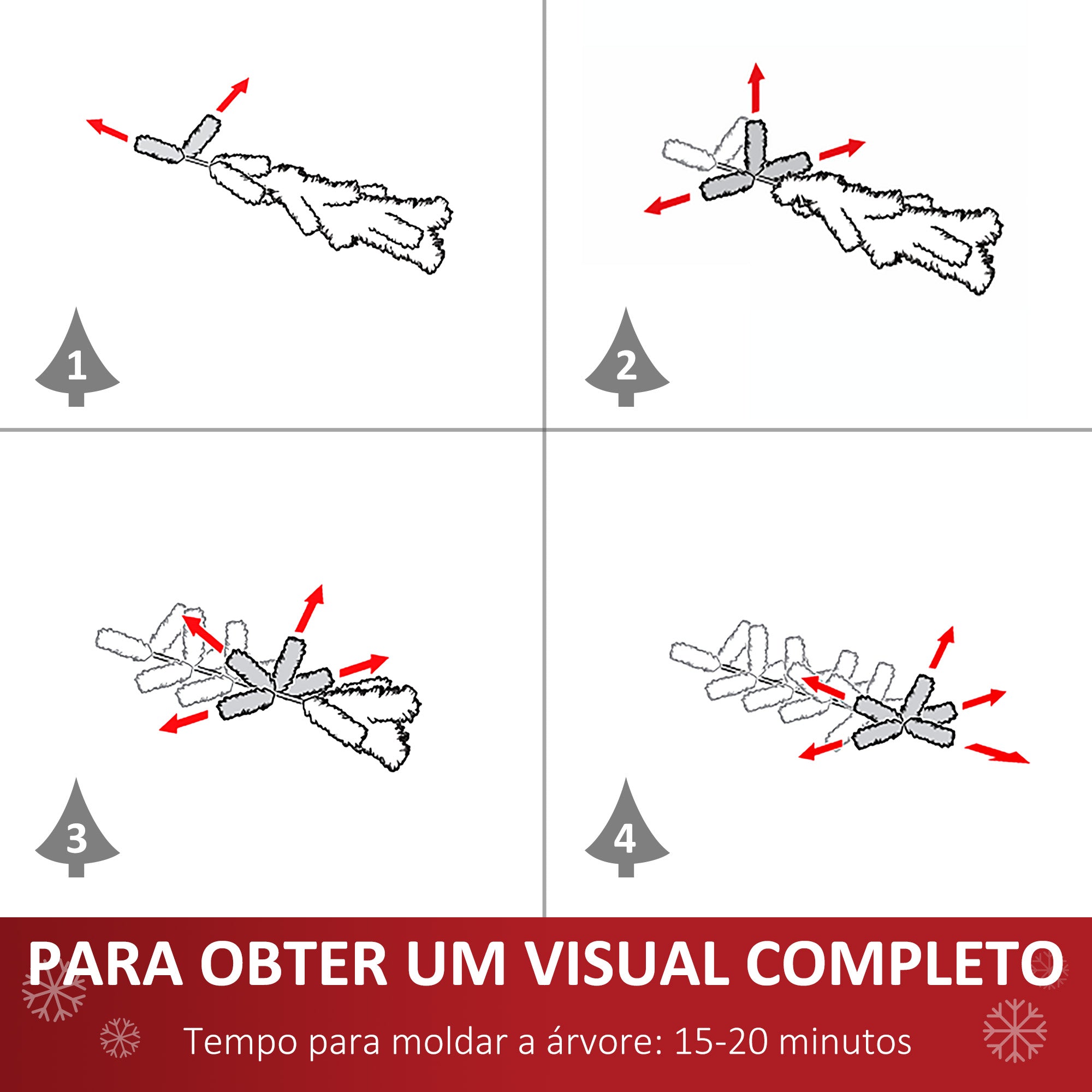 1

2

3

4

PARA OBTER UM VISUAL COMPLETO

Tempo para moldar a árvore: 15-20 minutos