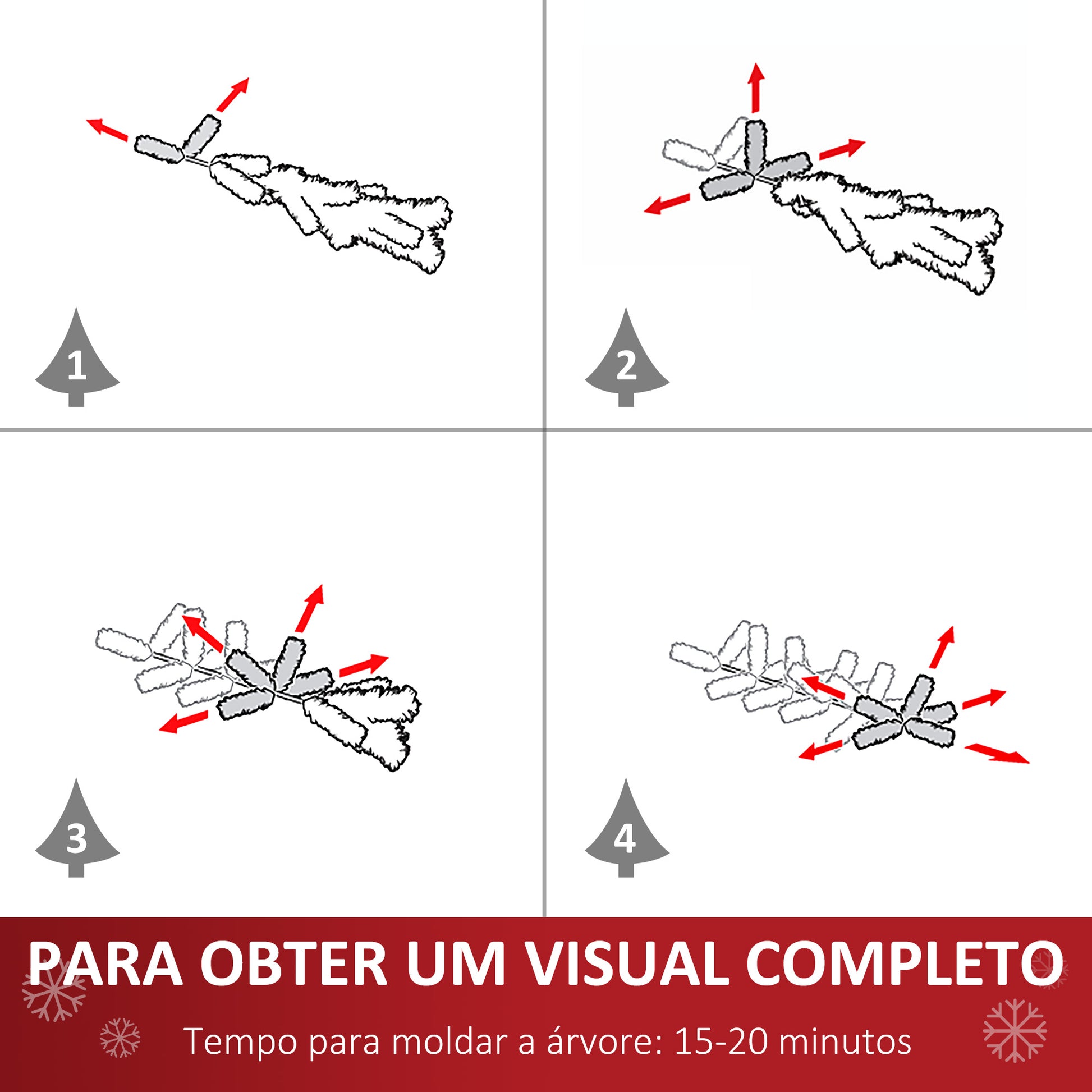 1

2

3

4

PARA OBTER UM VISUAL COMPLETO

Tempo para moldar a árvore: 15-20 minutos