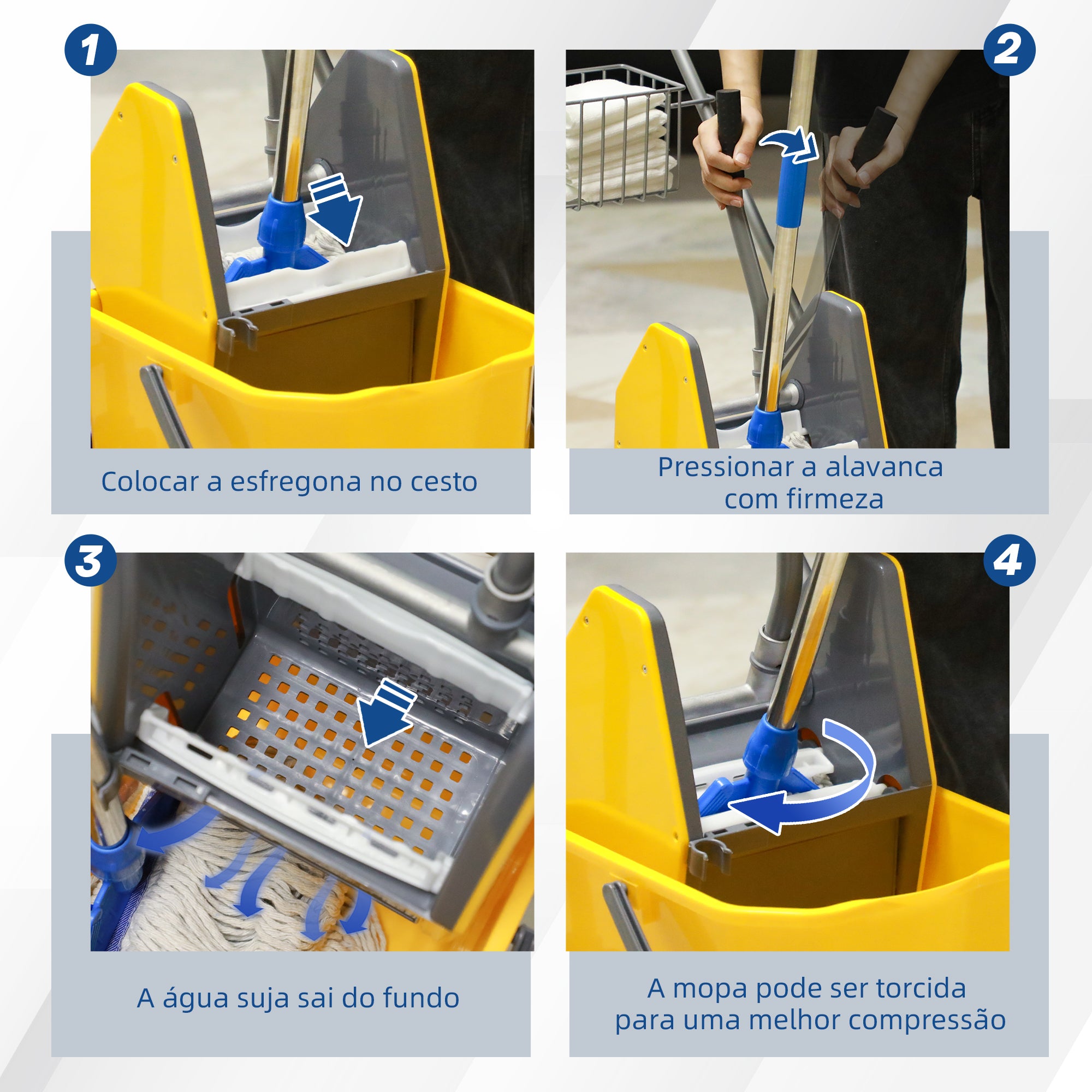 1

Colocar a esfregona no cesto

2

Pressionar a alavanca com firmeza

3

A água suja sai do fundo

4

A mopa pode ser torcida para uma melhor compressão