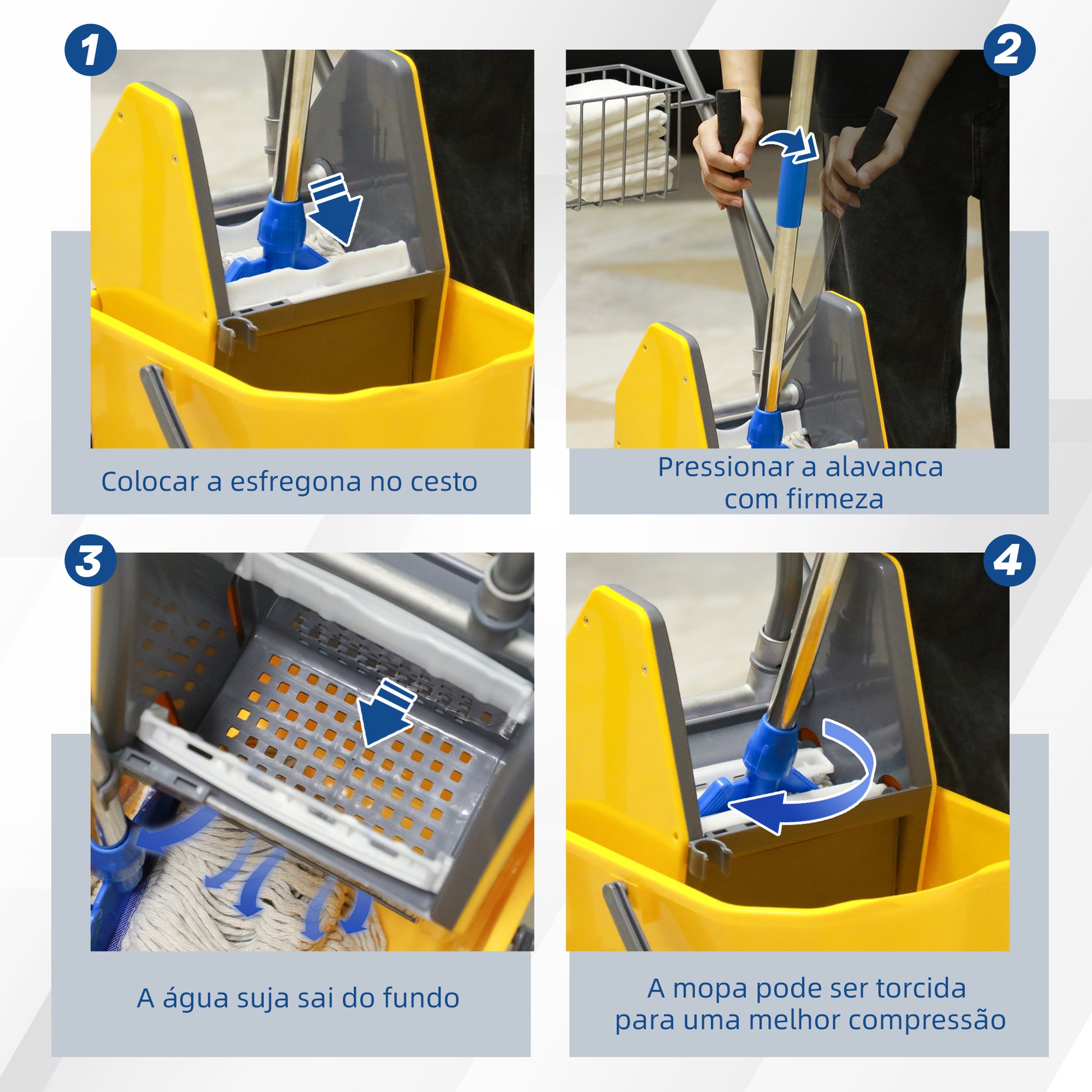 1

Colocar a esfregona no cesto

2

Pressionar a alavanca com firmeza

3

A água suja sai do fundo

4

A mopa pode ser torcida para uma melhor compressão