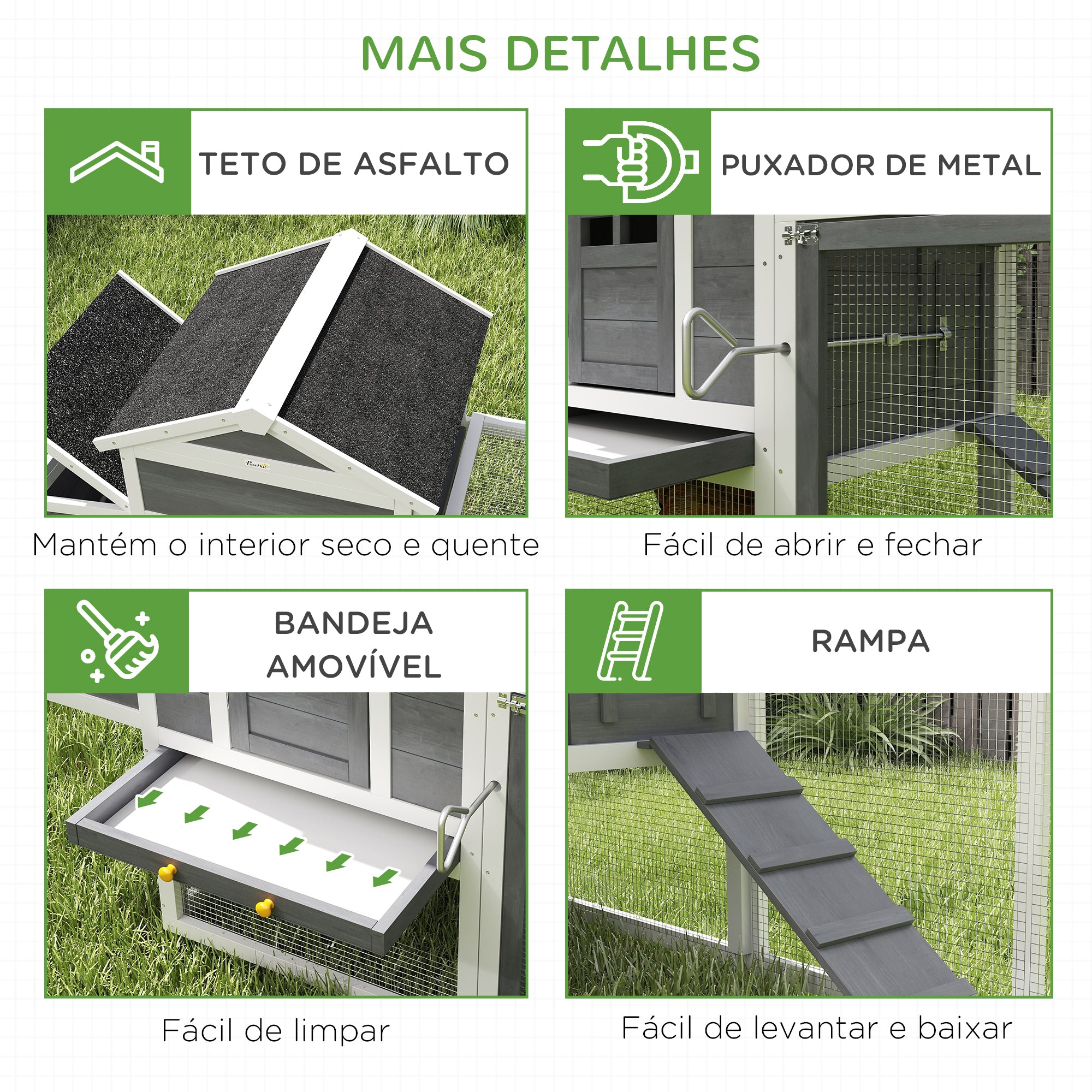 MAIS DETALHES

TETO DE ASFALTO

PawHut

Mantém o interior seco e quente

PUXADOR DE METAL

Fácil de abrir e fechar

BANDEJA AMOVÍVEL

Fácil de limpar

RAMPA

Fácil de levantar e baixar