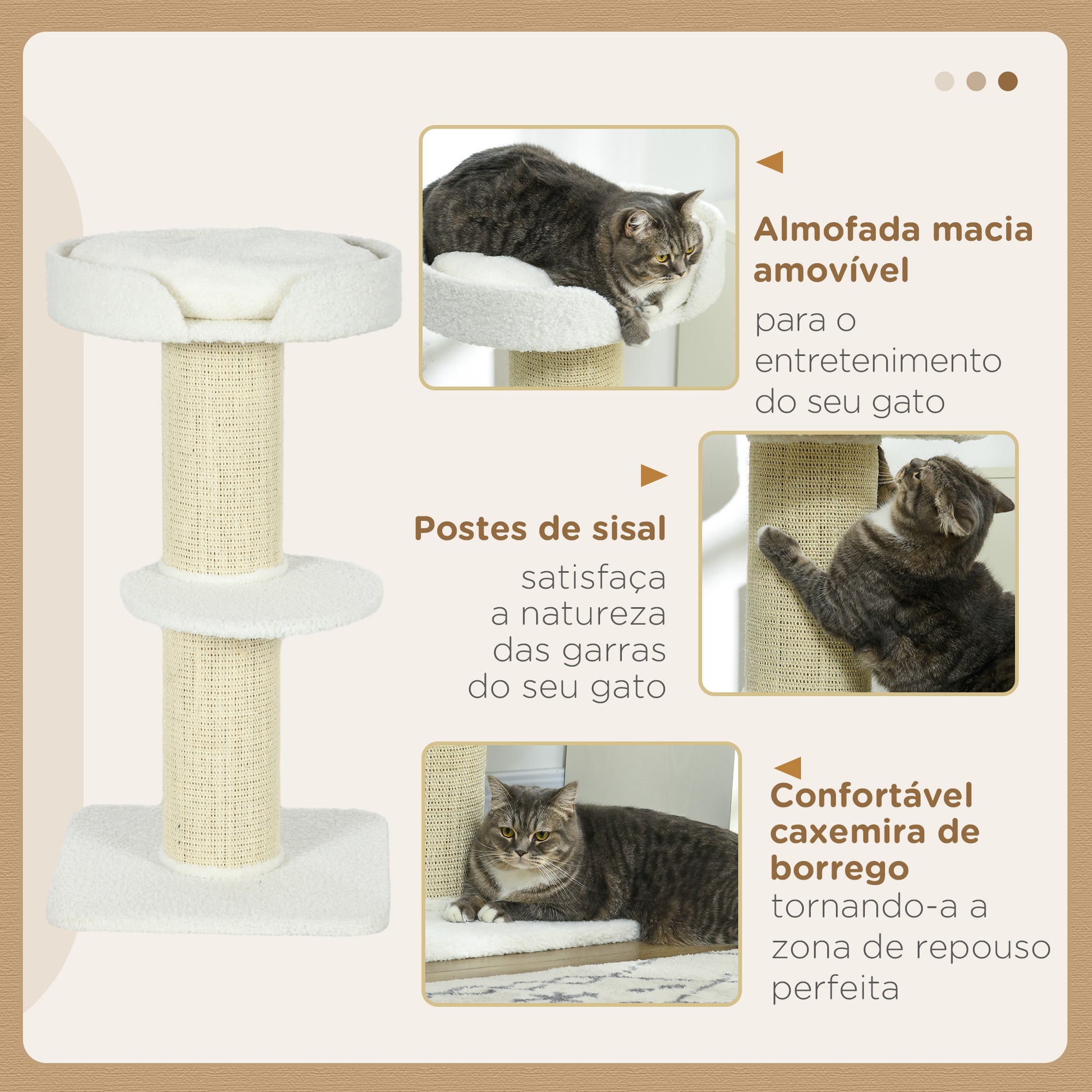 Almofada macia amovível
para o entretenimento do seu gato

Postes de sisal
satisfaça a natureza das garras do seu gato

Confortável caxemira de borrego
tornando-a a zona de repouso perfeita