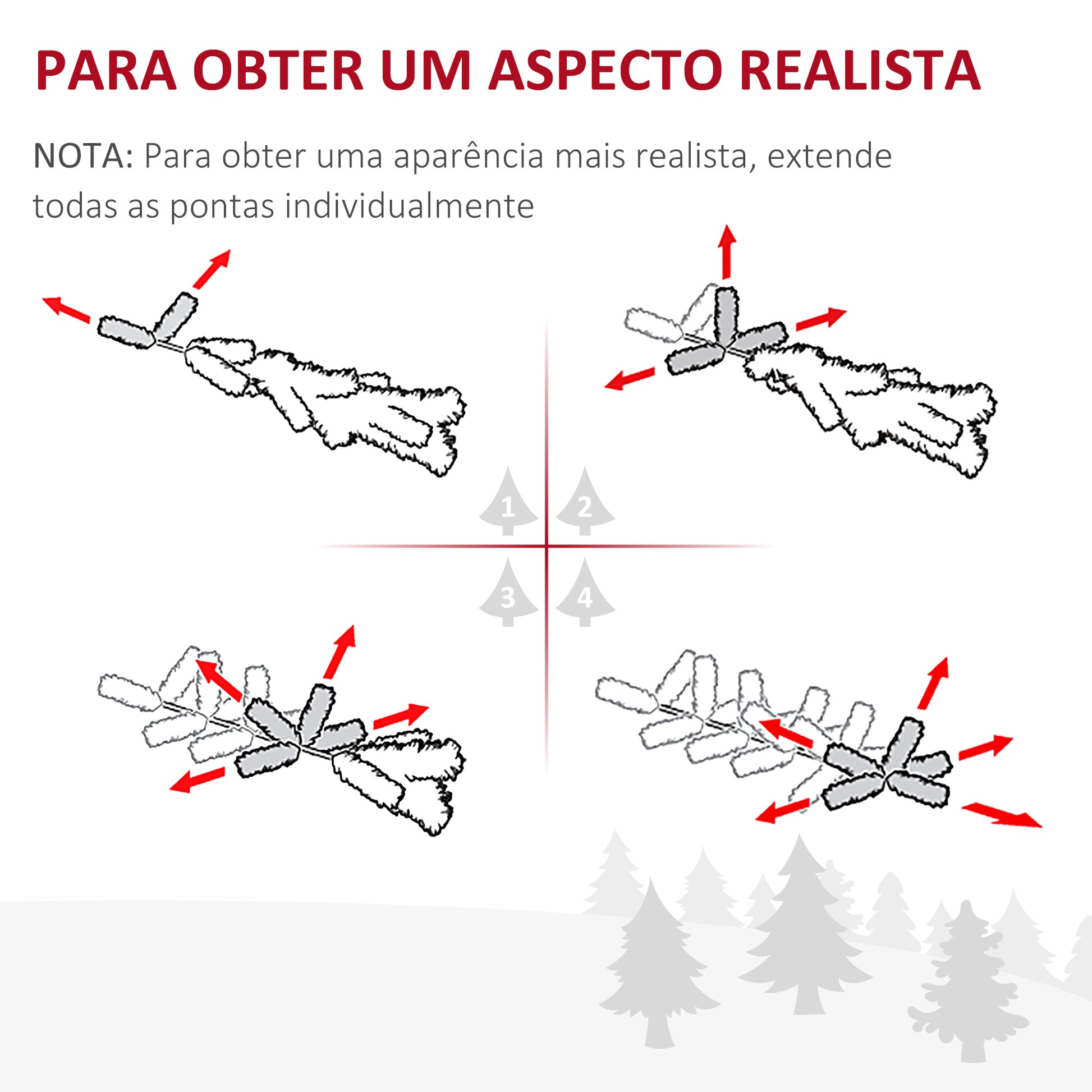 PARA OBTER UM ASPECTO REALISTA

NOTA: Para obter uma aparência mais realista, extende todas as pontas individualmente

1

2

3

4