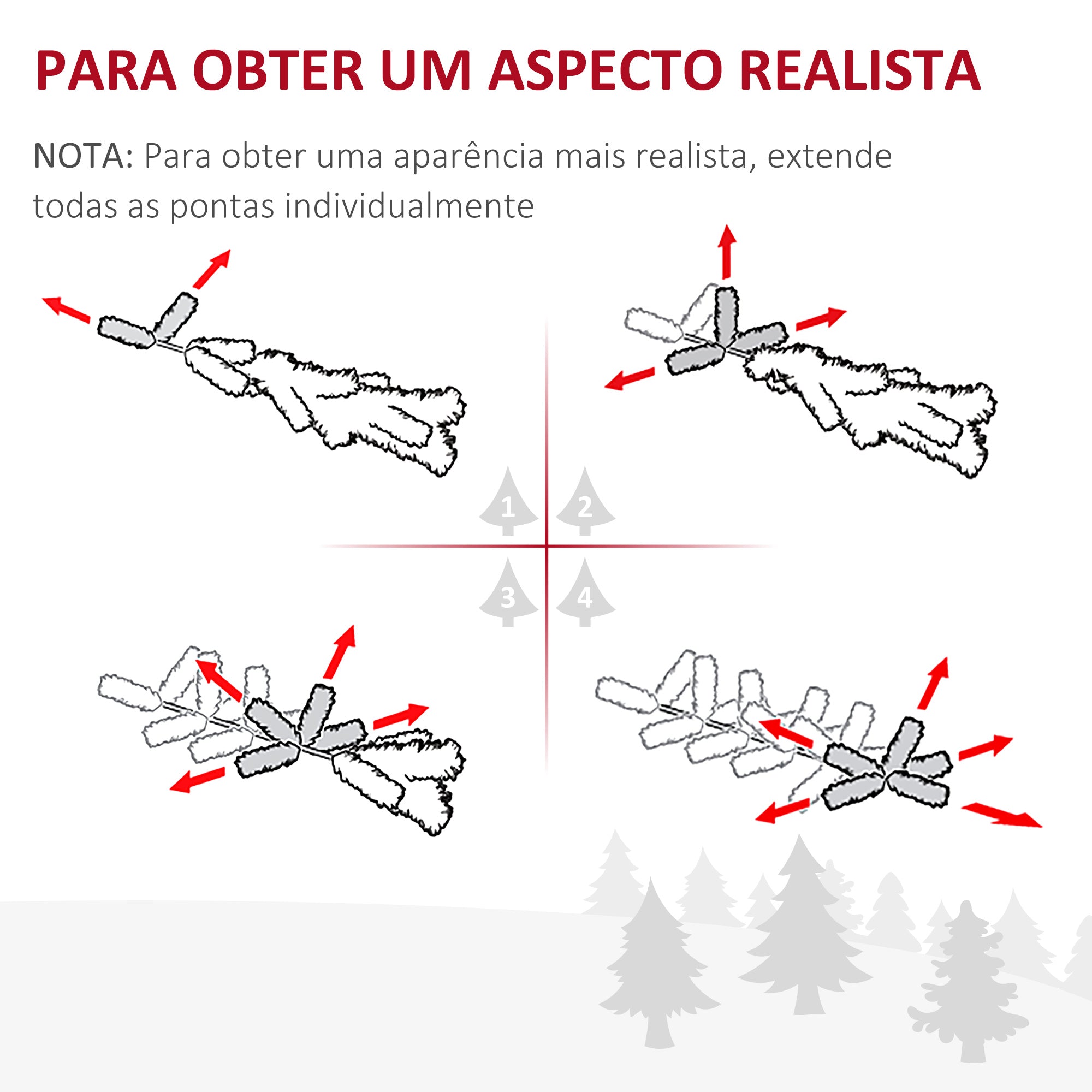 PARA OBTER UM ASPECTO REALISTA

NOTA: Para obter uma aparência mais realista, extende todas as pontas individualmente

1

2

3

4