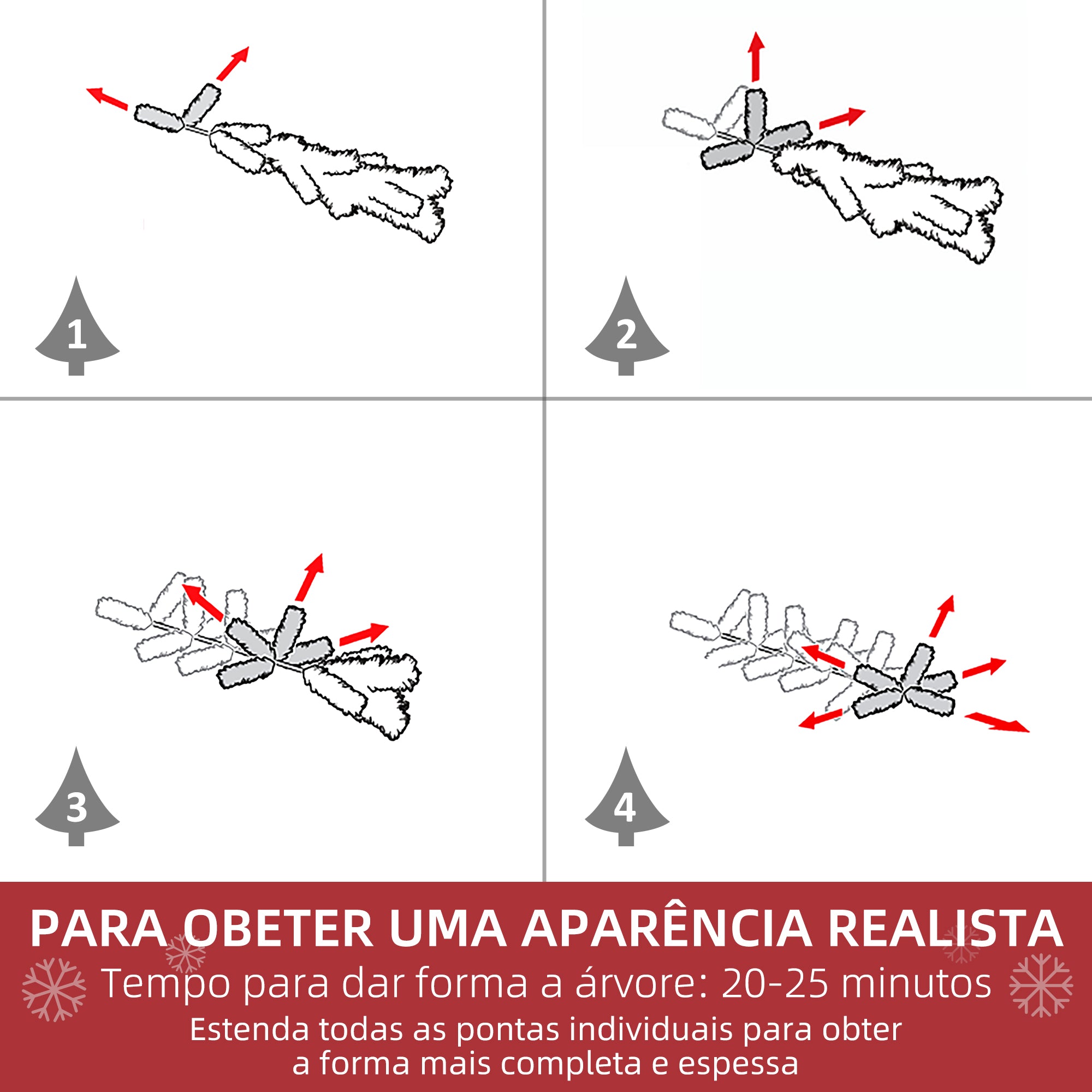 1

2

3

4

PARA OBETER UMA APARÊNCIA REALISTA

Tempo para dar forma a árvore: 20-25 minutos

Estenda todas as pontas individuais para obter a forma mais completa e espessa