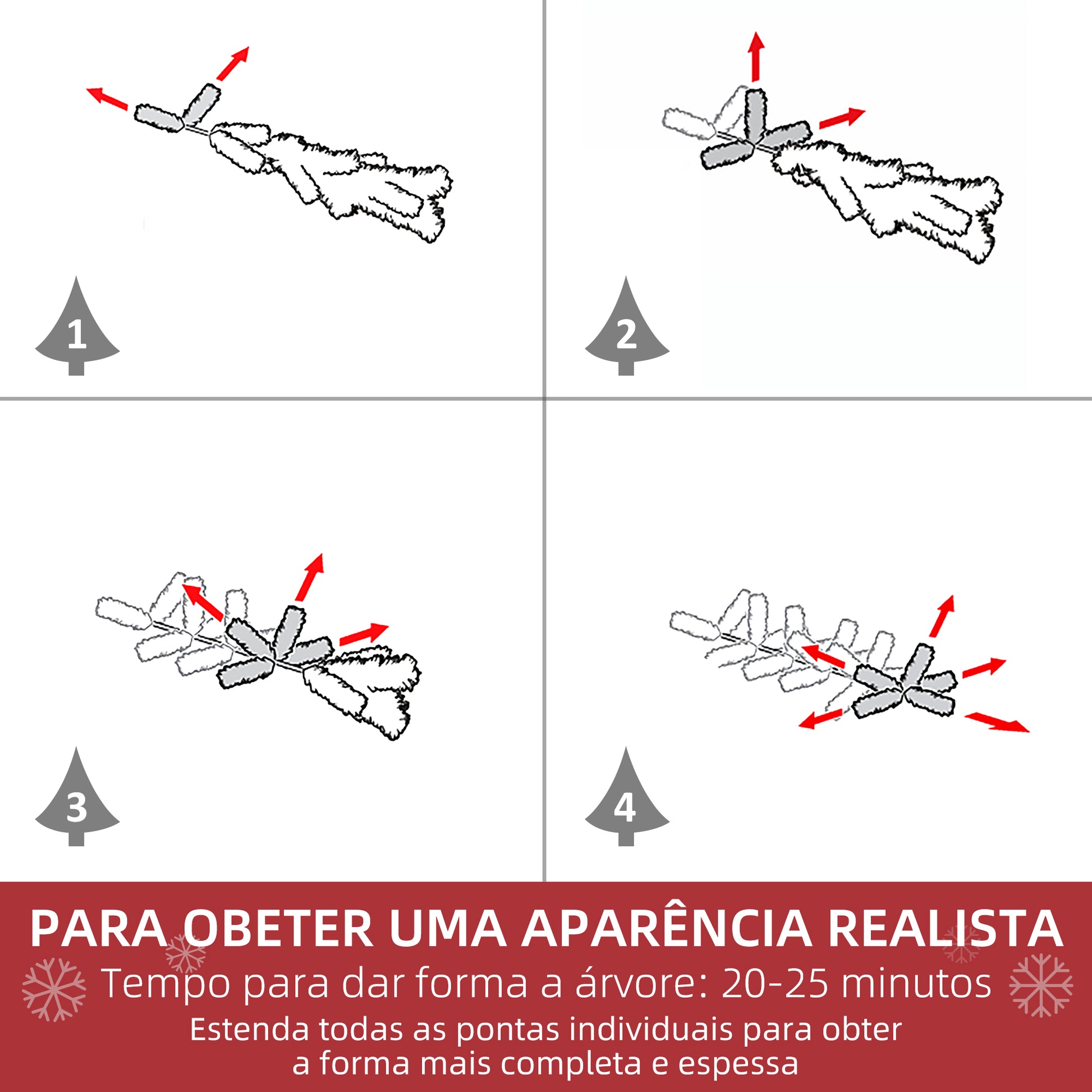 1

2

3

4

PARA OBETER UMA APARÊNCIA REALISTA

Tempo para dar forma a árvore: 20-25 minutos

Estenda todas as pontas individuais para obter a forma mais completa e espessa