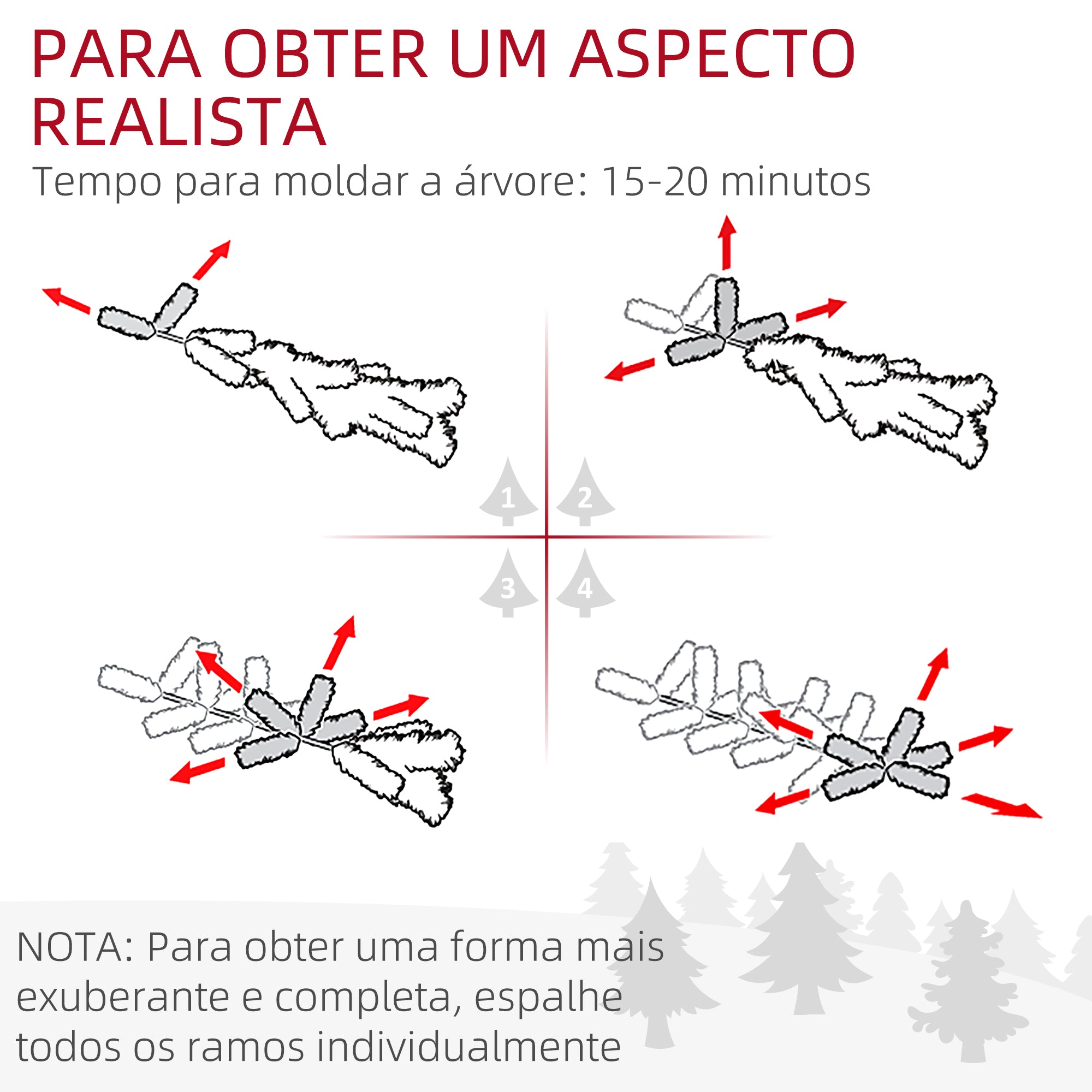 PARA OBTER UM ASPECTO REALISTA

Tempo para moldar a árvore: 15-20 minutos

1

2

3

4

NOTA: Para obter uma forma mais exuberante e completa, espalhe todos os ramos individualmente