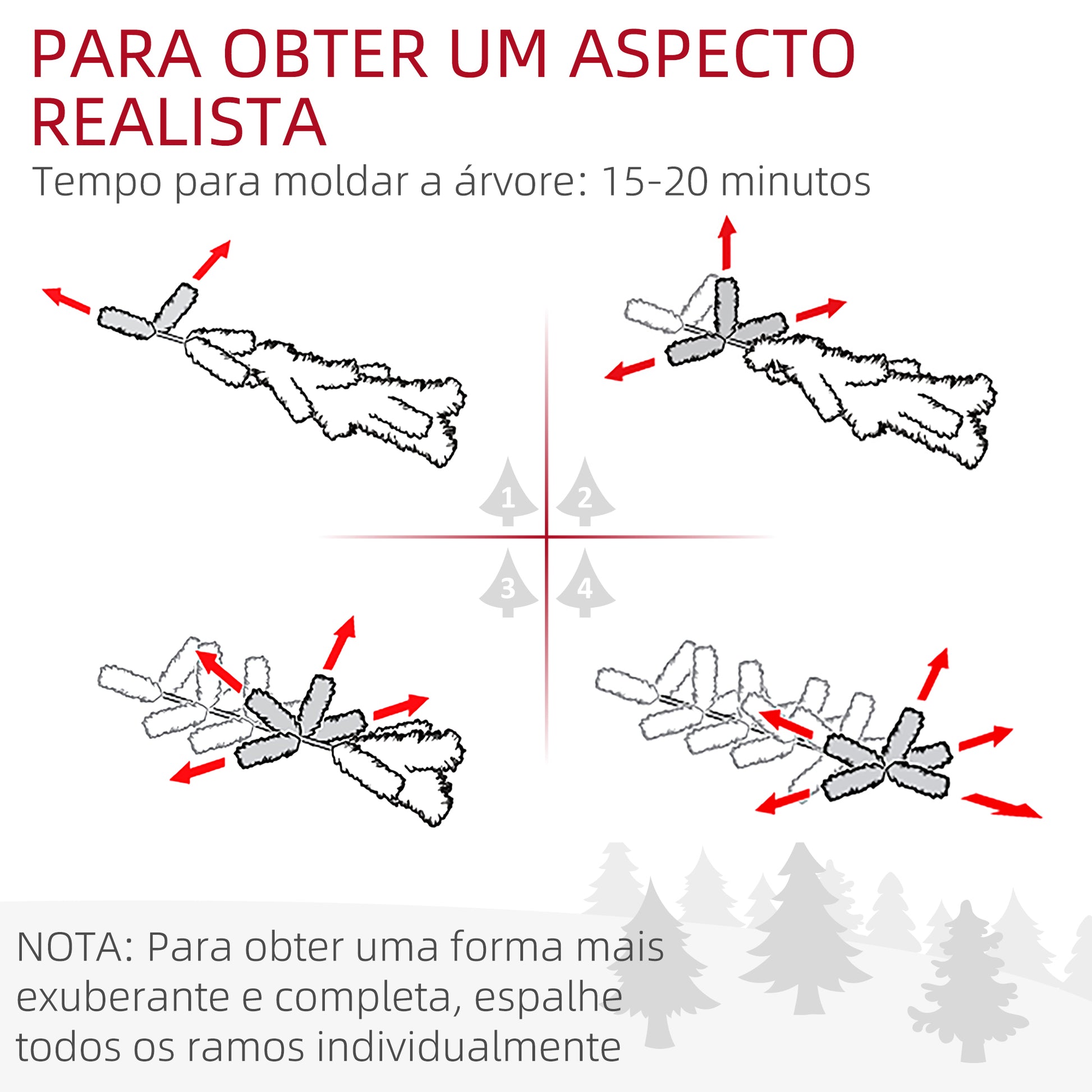 PARA OBTER UM ASPECTO REALISTA

Tempo para moldar a árvore: 15-20 minutos

1

2

3

4

NOTA: Para obter uma forma mais exuberante e completa, espalhe todos os ramos individualmente