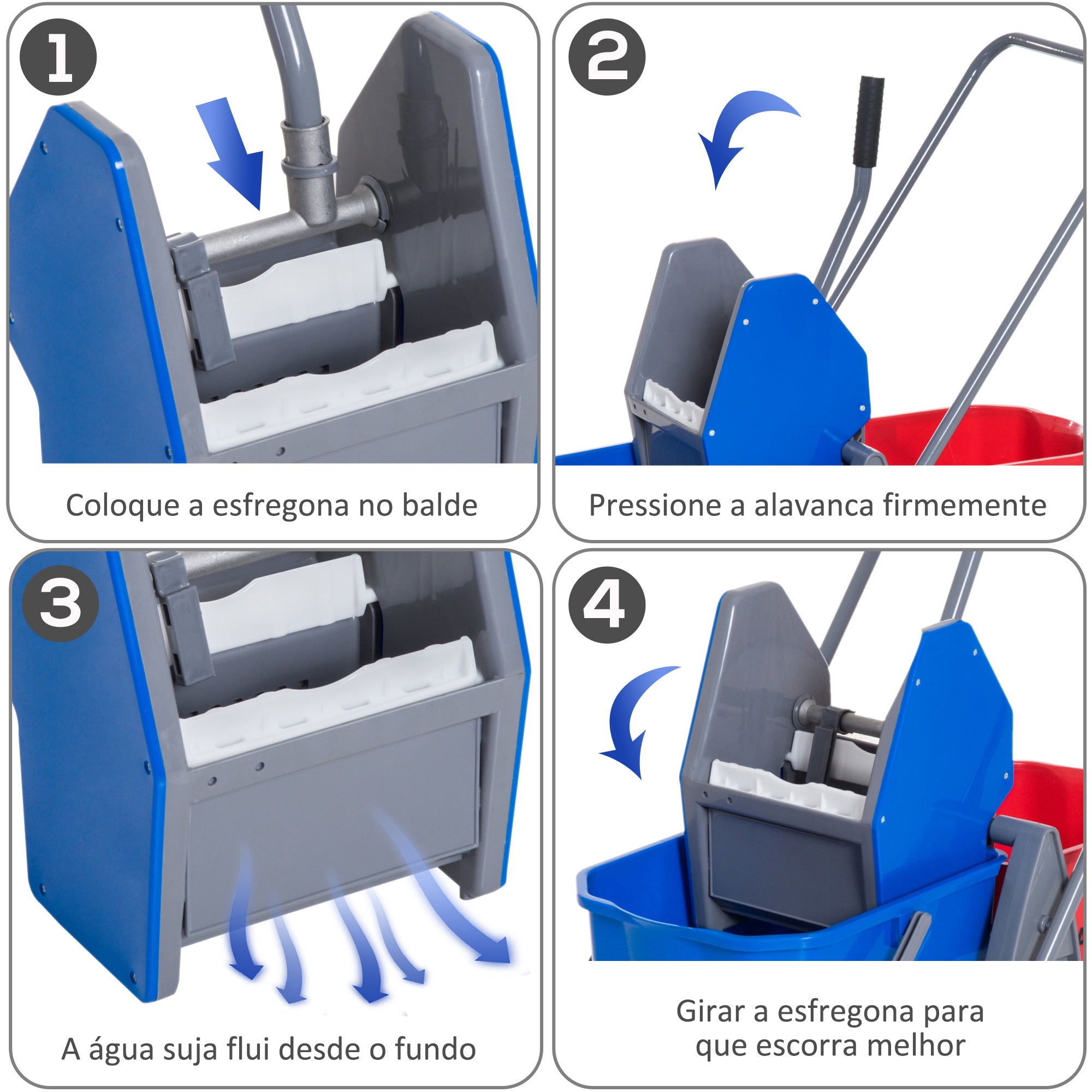 1

Coloque a esfregona no balde

2

Pressione a alavanca firmemente

3

A água suja flui desde o fundo

4

Girar a esfregona para que escorra melhor