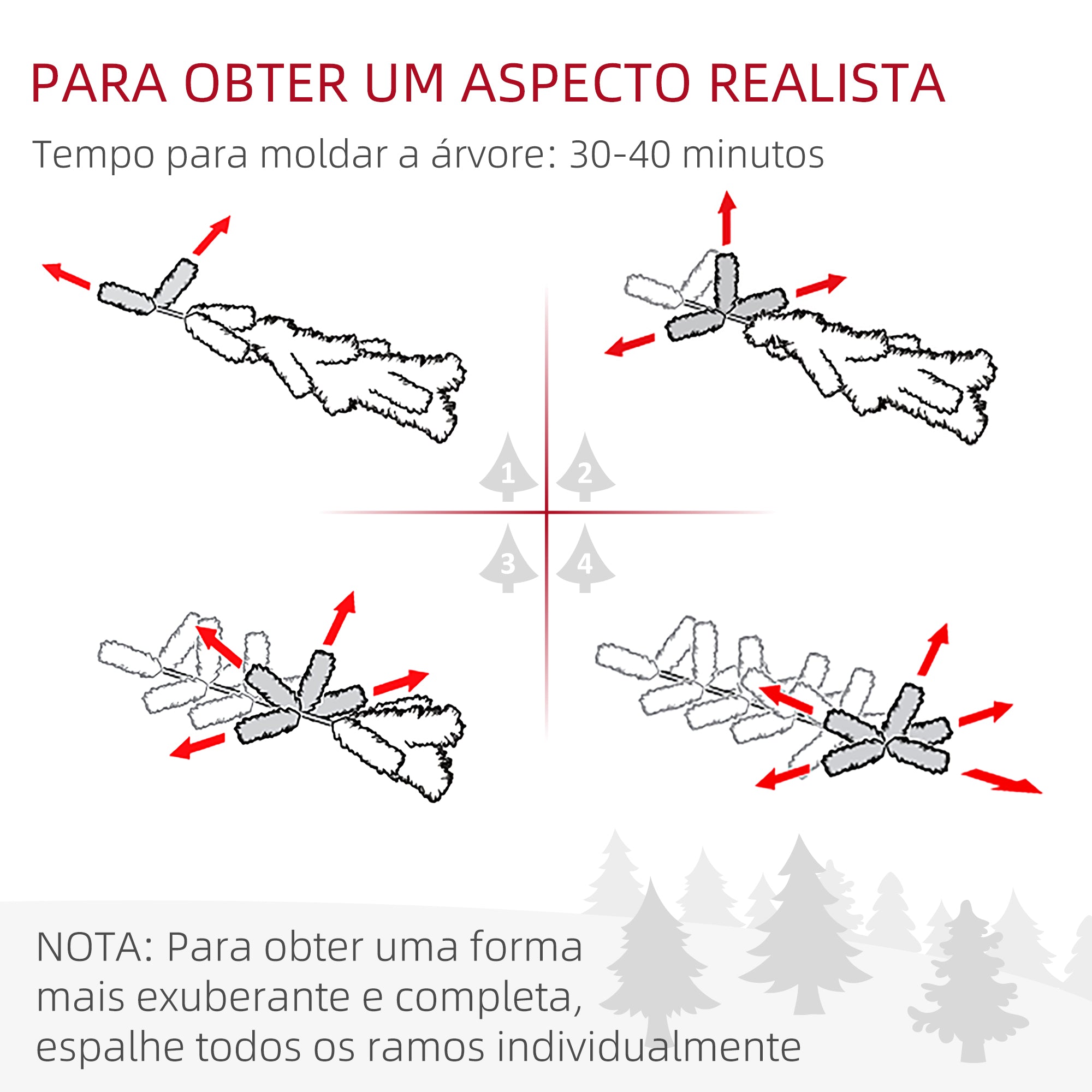 PARA OBTER UM ASPECTO REALISTA

Tempo para moldar a árvore: 30-40 minutos

1

2

3

4

NOTA: Para obter uma forma mais exuberante e completa, espalhe todos os ramos individualmente