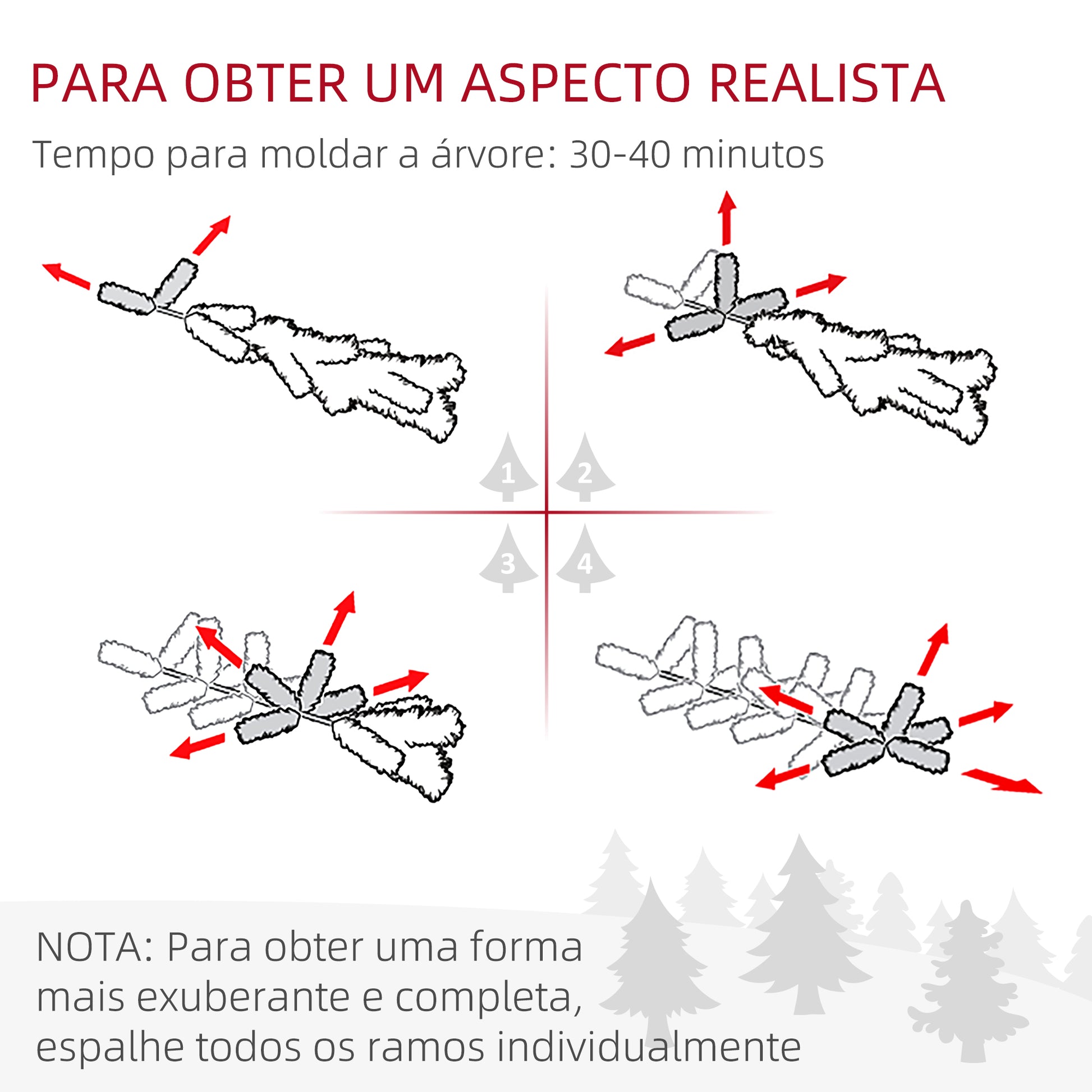 PARA OBTER UM ASPECTO REALISTA

Tempo para moldar a árvore: 30-40 minutos

1
2
3
4

NOTA: Para obter uma forma mais exuberante e completa, espalhe todos os ramos individualmente