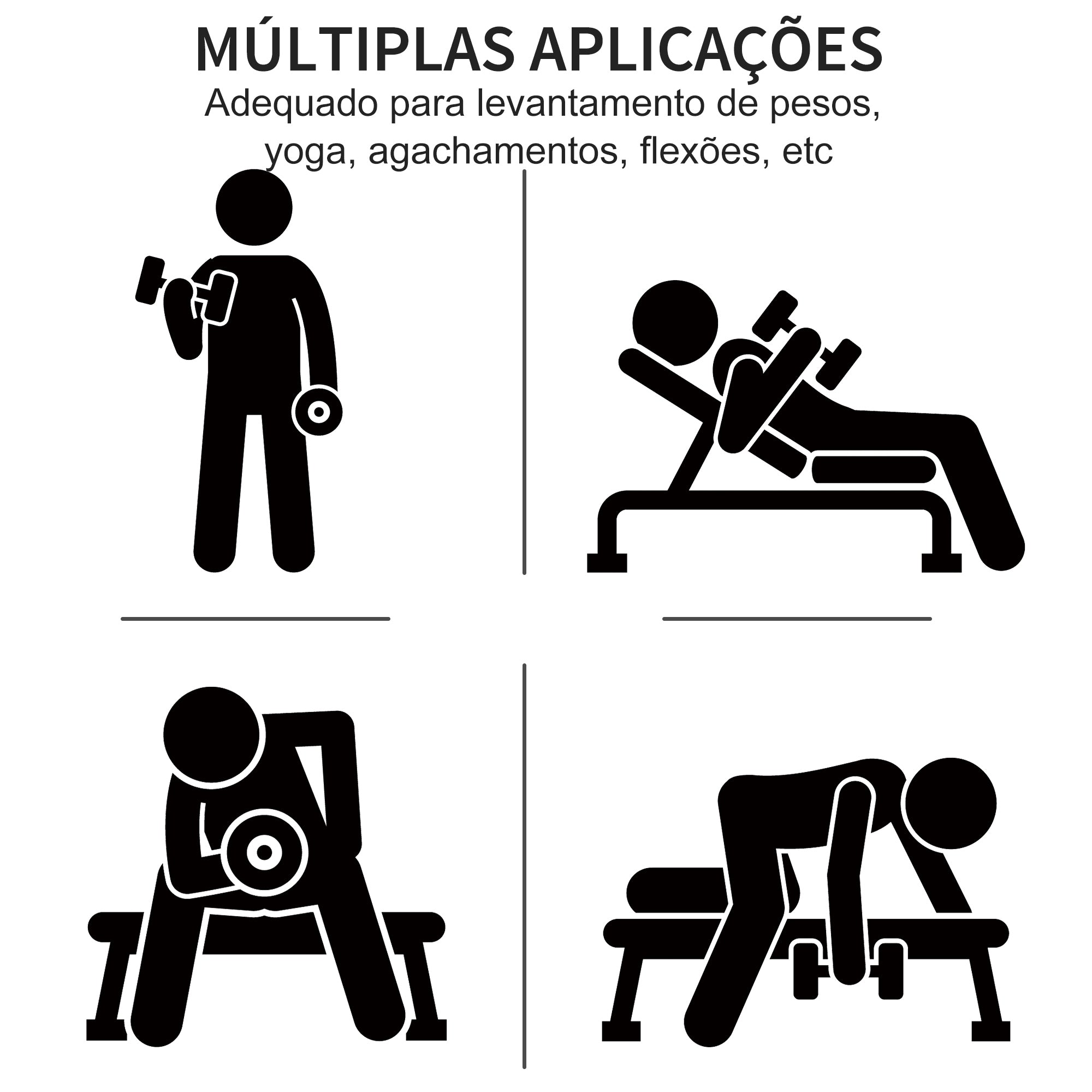 MÚLTIPLAS APLICAÇÕES

Adequado para levantamento de pesos, yoga, agachamentos, flexões, etc