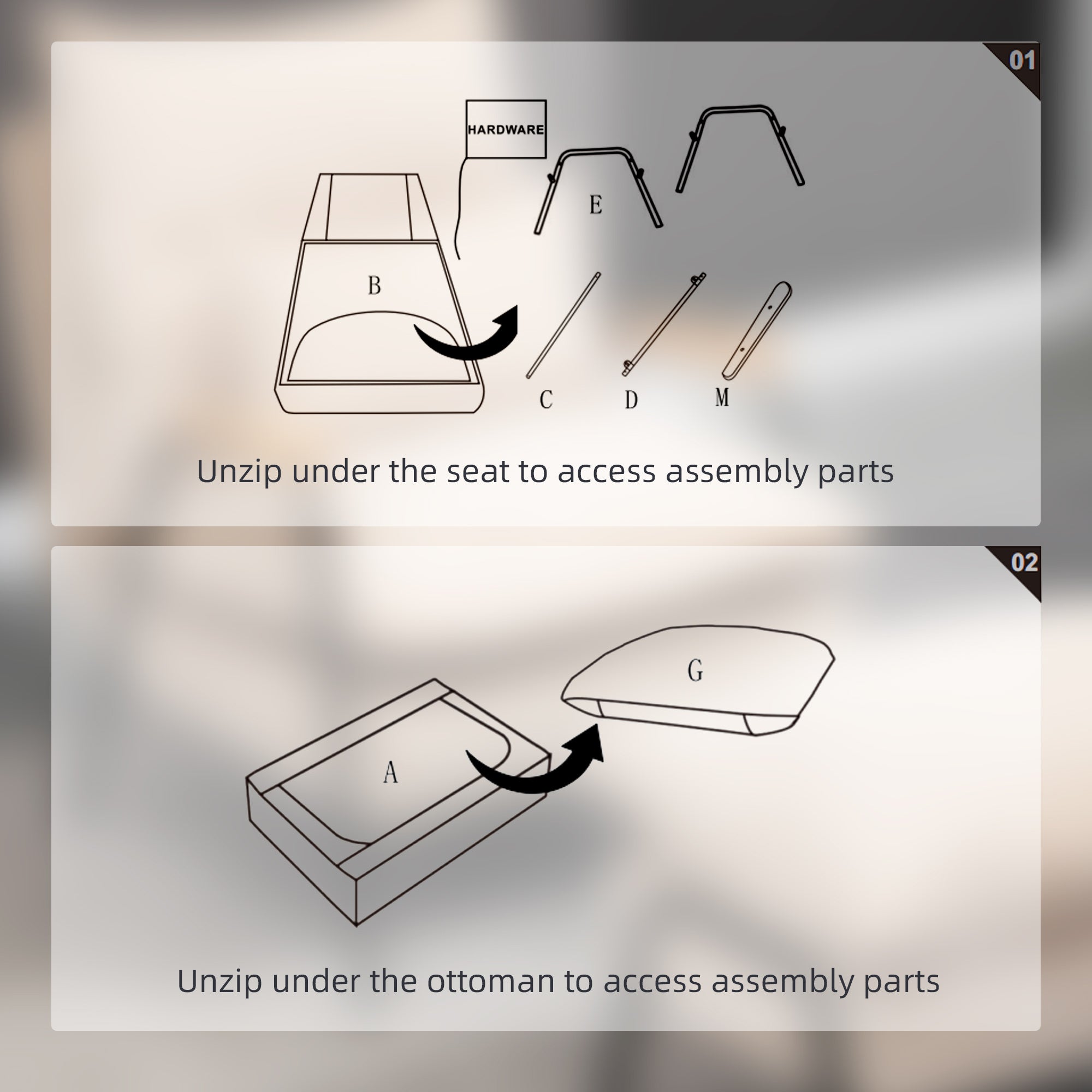 01

HARDWARE

E

B

C

D

M

Unzip under the seat to access assembly parts

02

G

A

Unzip under the ottoman to access assembly parts