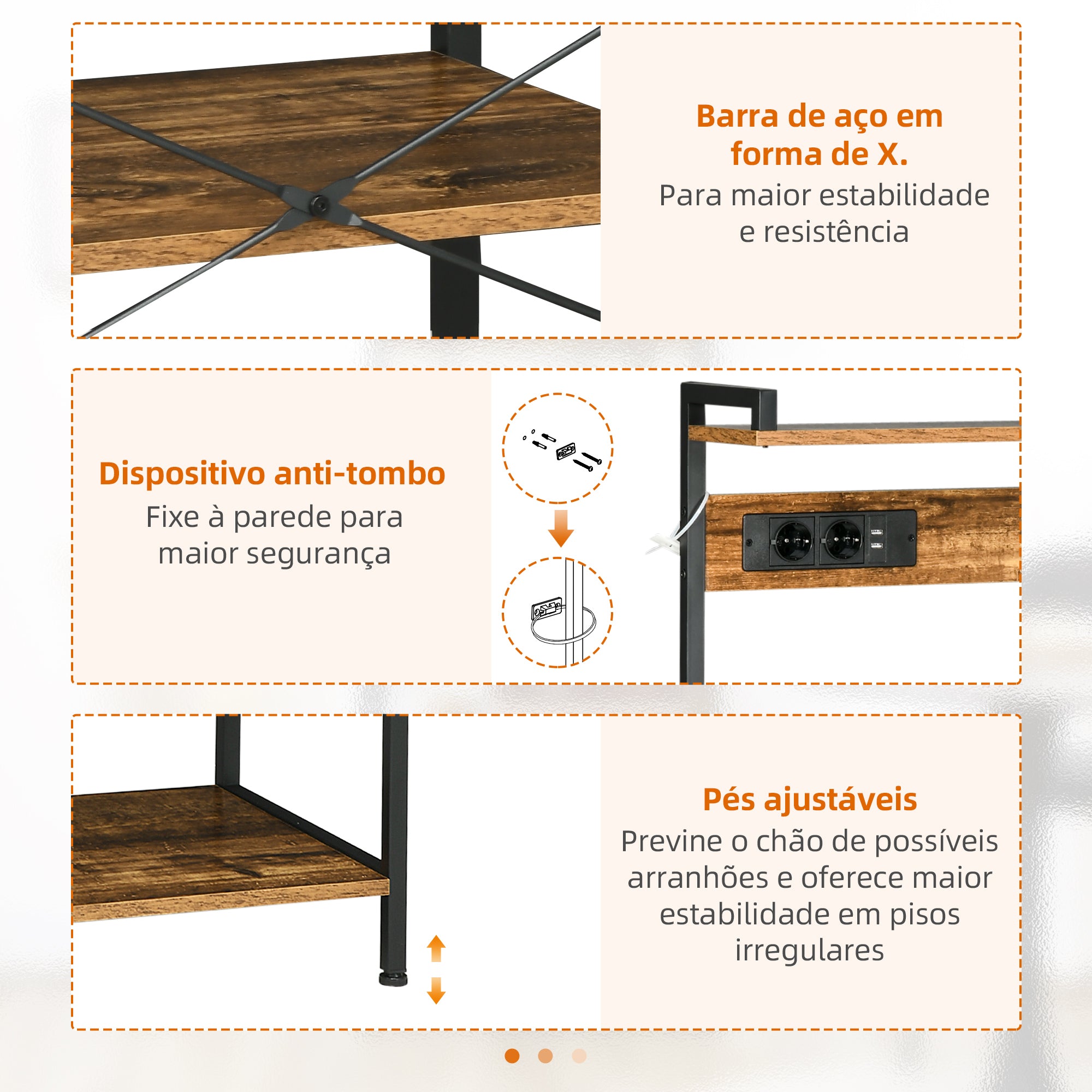 Barra de aço em forma de X.
Para maior estabilidade e resistência

Dispositivo anti-tombo
Fixe à parede para maior segurança

Pés ajustáveis
Previne o chão de possíveis arranhões e oferece maior estabilidade em pisos irregulares