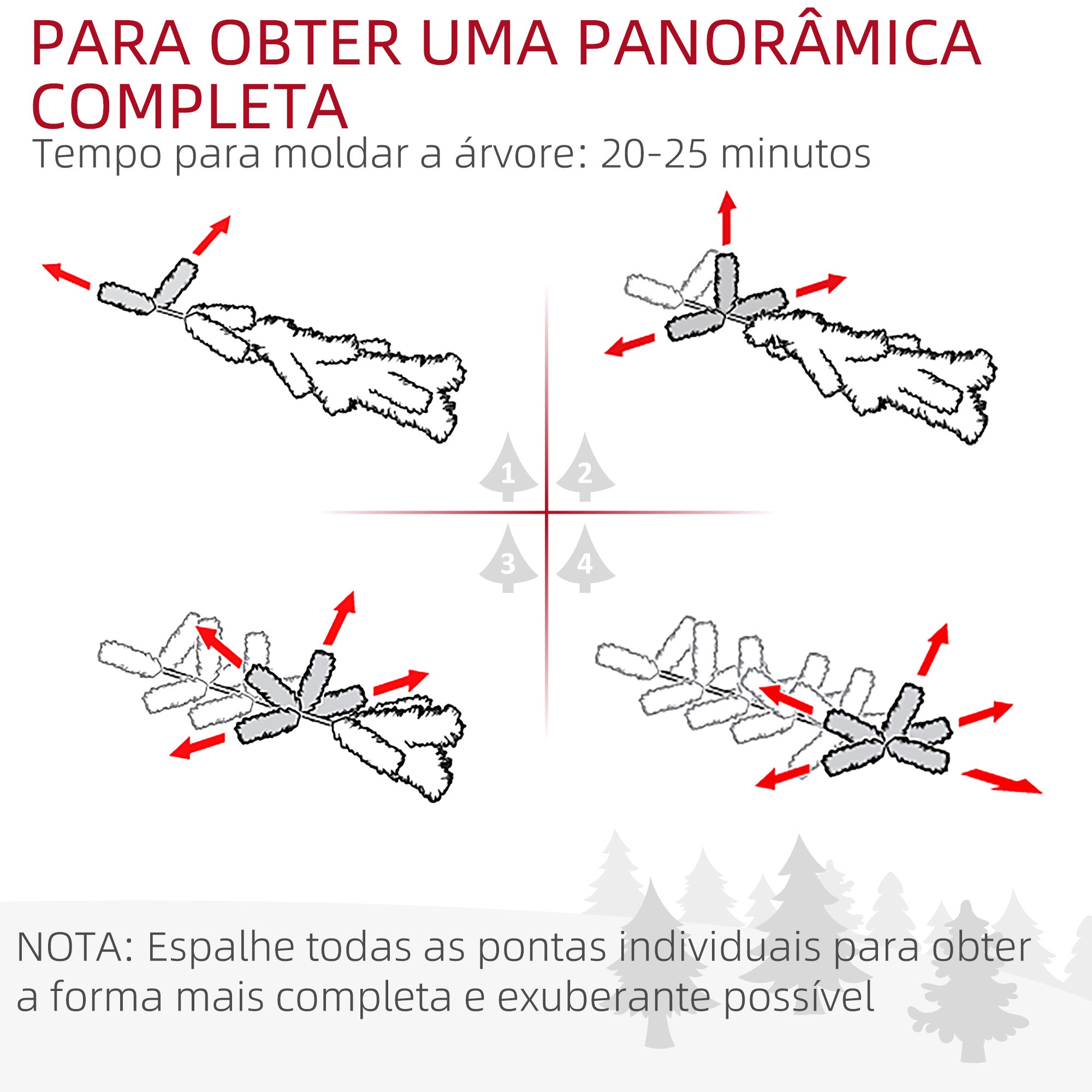 PARA OBTER UMA PANORÂMICA COMPLETA
Tempo para moldar a árvore: 20-25 minutos

1
2
3
4

NOTA: Espalhe todas as pontas individuais para obter a forma mais completa e exuberante possível